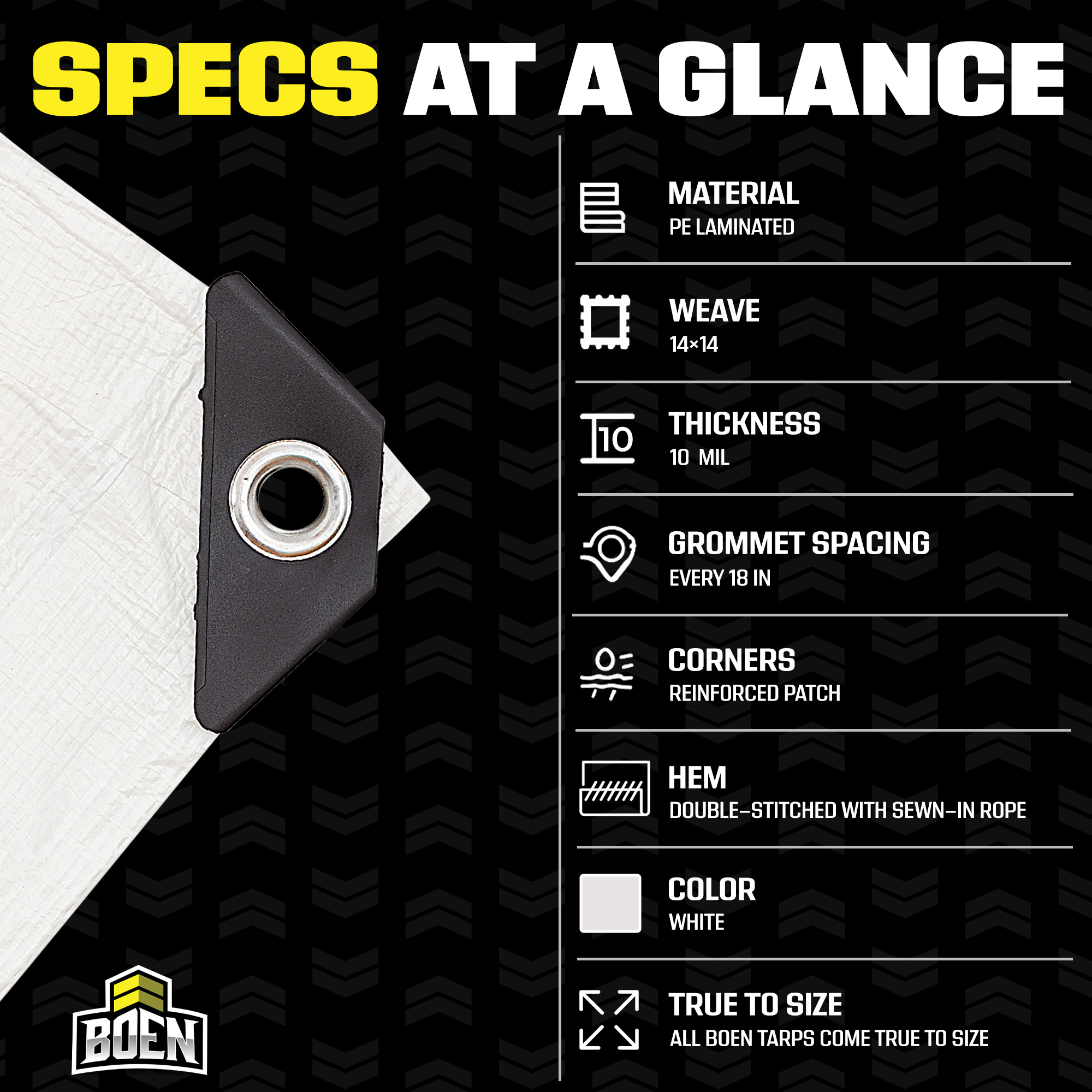 SPECS AT A GLANCE

MATERIAL
PE LAMINATED

WEAVE
14×14

10

THICKNESS
10 MIL

GROMMET SPACING
EVERY 18 IN

CORNERS
REINFORCED PATCH

HEM
DOUBLE-STITCHED WITH SEWN-IN ROPE

COLOR
WHITE

TRUE TO SIZE
ALL BOEN TARPS COME TRUE TO SIZE

BOEN