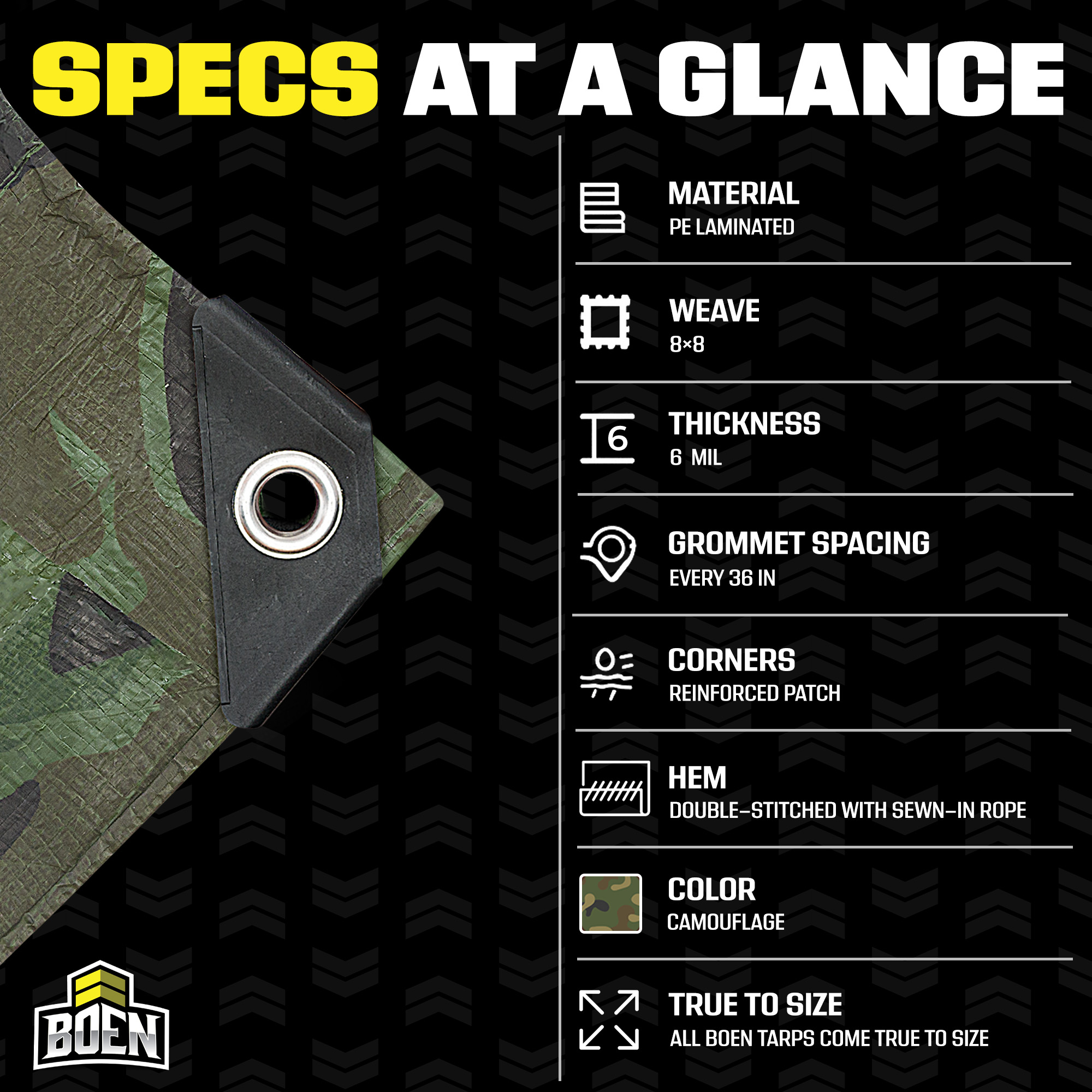 SPECS AT A GLANCE

MATERIAL
PE LAMINATED

WEAVE
8×8

6

THICKNESS
6 MIL

GROMMET SPACING
EVERY 36 IN

CORNERS
REINFORCED PATCH

HEM
DOUBLE-STITCHED WITH SEWN-IN ROPE

COLOR
CAMOUFLAGE

TRUE TO SIZE
ALL BOEN TARPS COME TRUE TO SIZE

BOEN