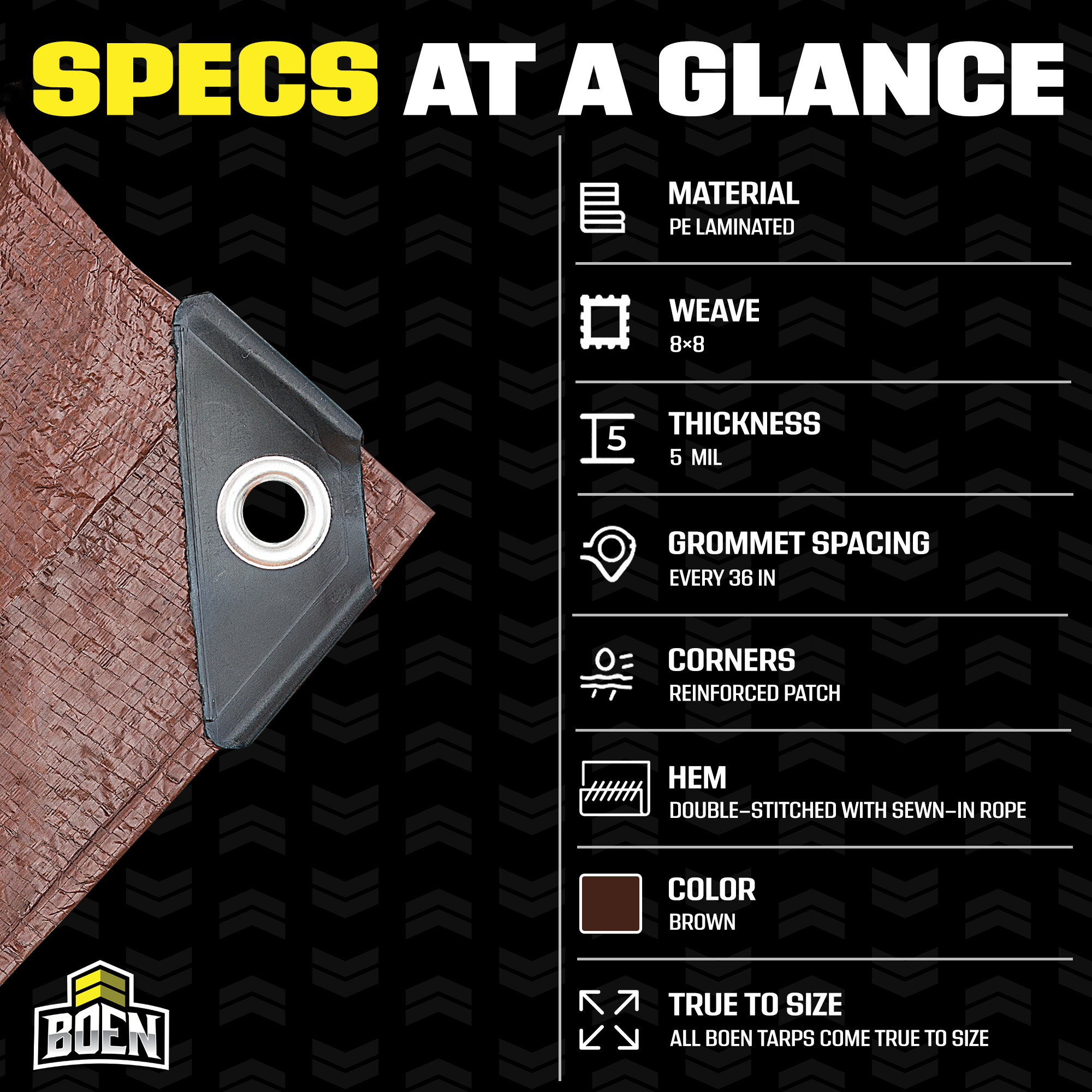 SPECS AT A GLANCE

MATERIAL
PE LAMINATED

WEAVE
8×8

5
THICKNESS
5 MIL

GROMMET SPACING
EVERY 36 IN

CORNERS
REINFORCED PATCH

HEM
DOUBLE-STITCHED WITH SEWN-IN ROPE

COLOR
BROWN

TRUE TO SIZE
ALL BOEN TARPS COME TRUE TO SIZE

BOEN