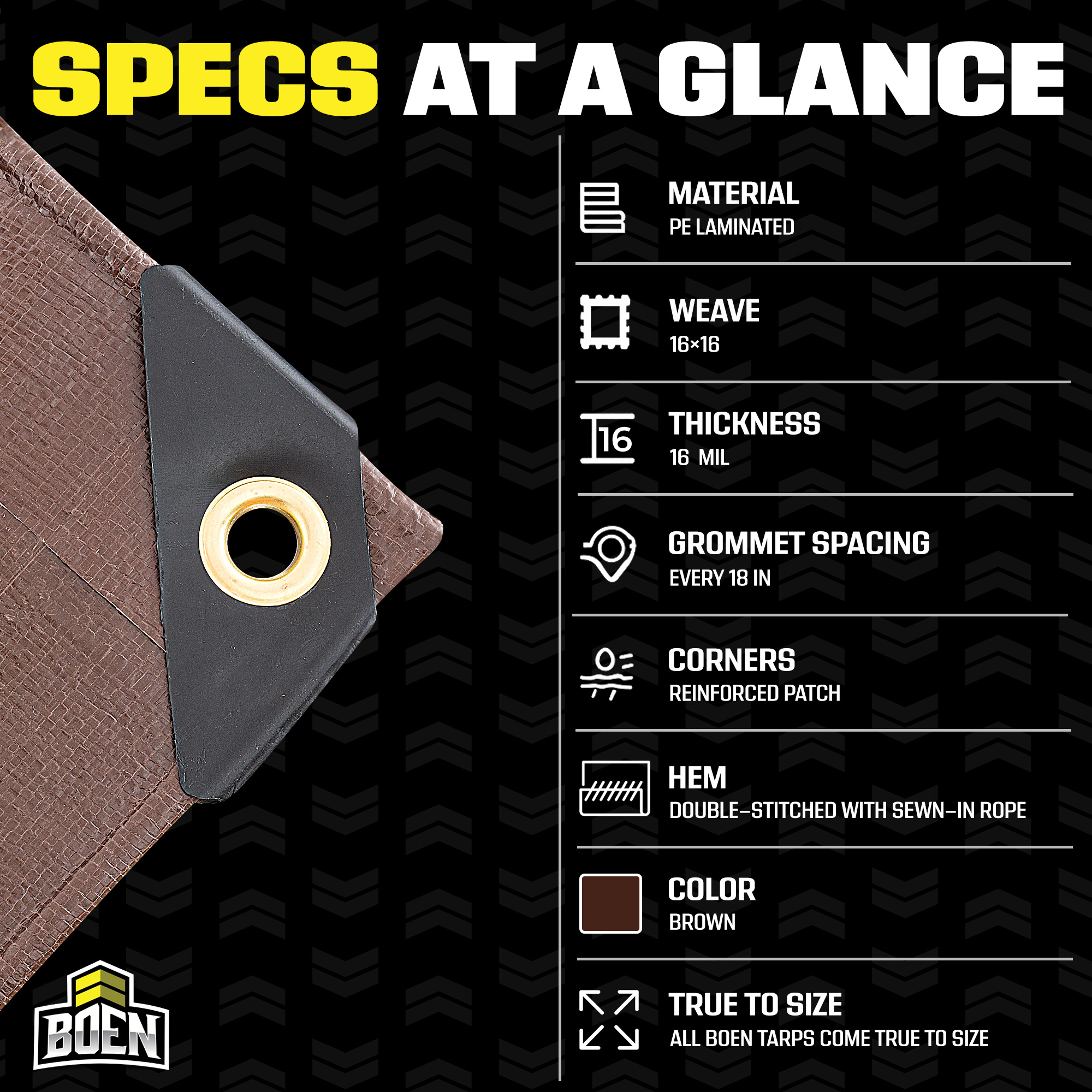 SPECS AT A GLANCE

MATERIAL
PE LAMINATED

WEAVE
16×16

16
THICKNESS
16 MIL

GROMMET SPACING
EVERY 18 IN

CORNERS
REINFORCED PATCH

HEM
DOUBLE-STITCHED WITH SEWN-IN ROPE

COLOR
BROWN

TRUE TO SIZE
ALL BOEN TARPS COME TRUE TO SIZE

BOEN