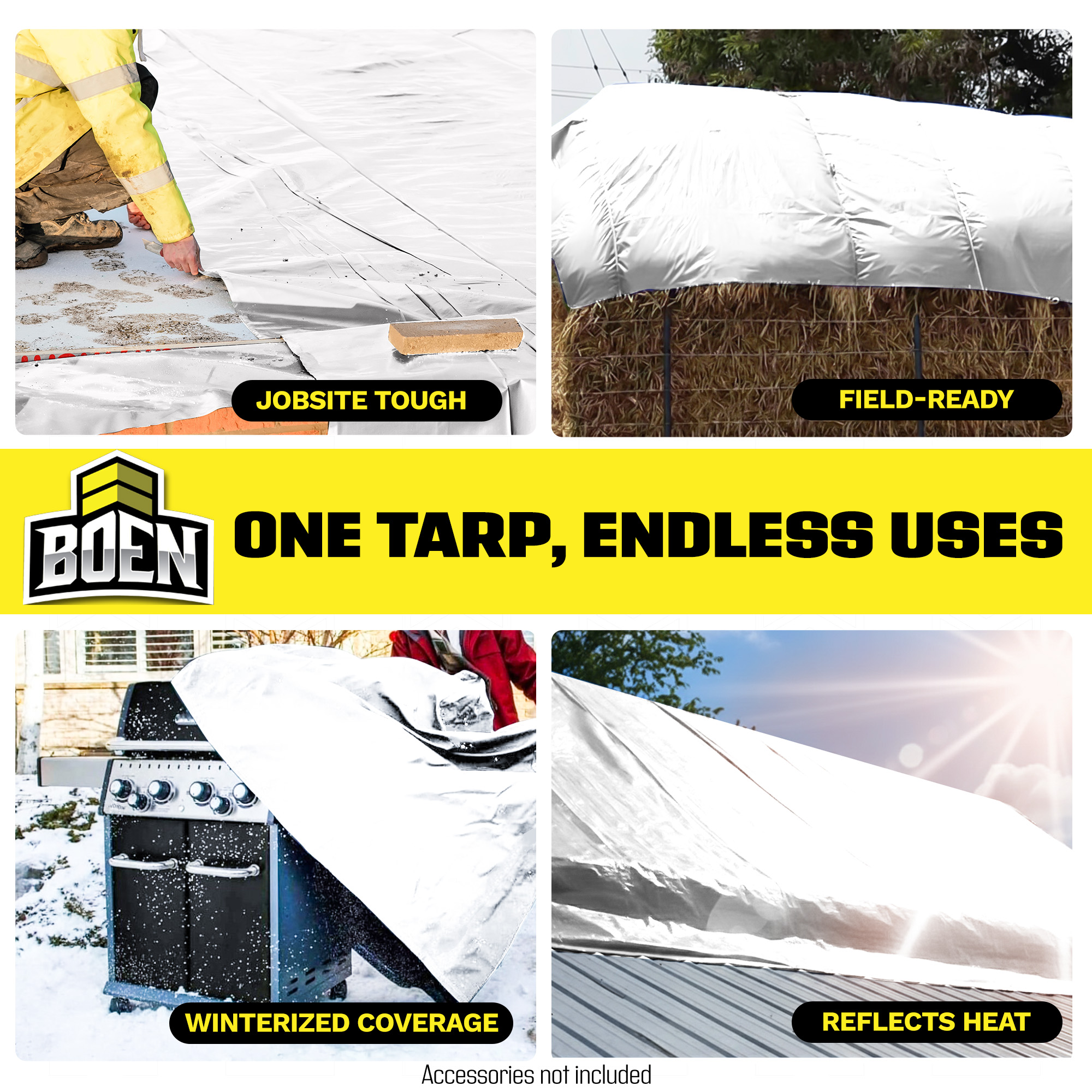 JOBSITE TOUGH

FIELD-READY

BOEN

ONE TARP, ENDLESS USES

WINTERIZED COVERAGE

REFLECTS HEAT

Accessories not included