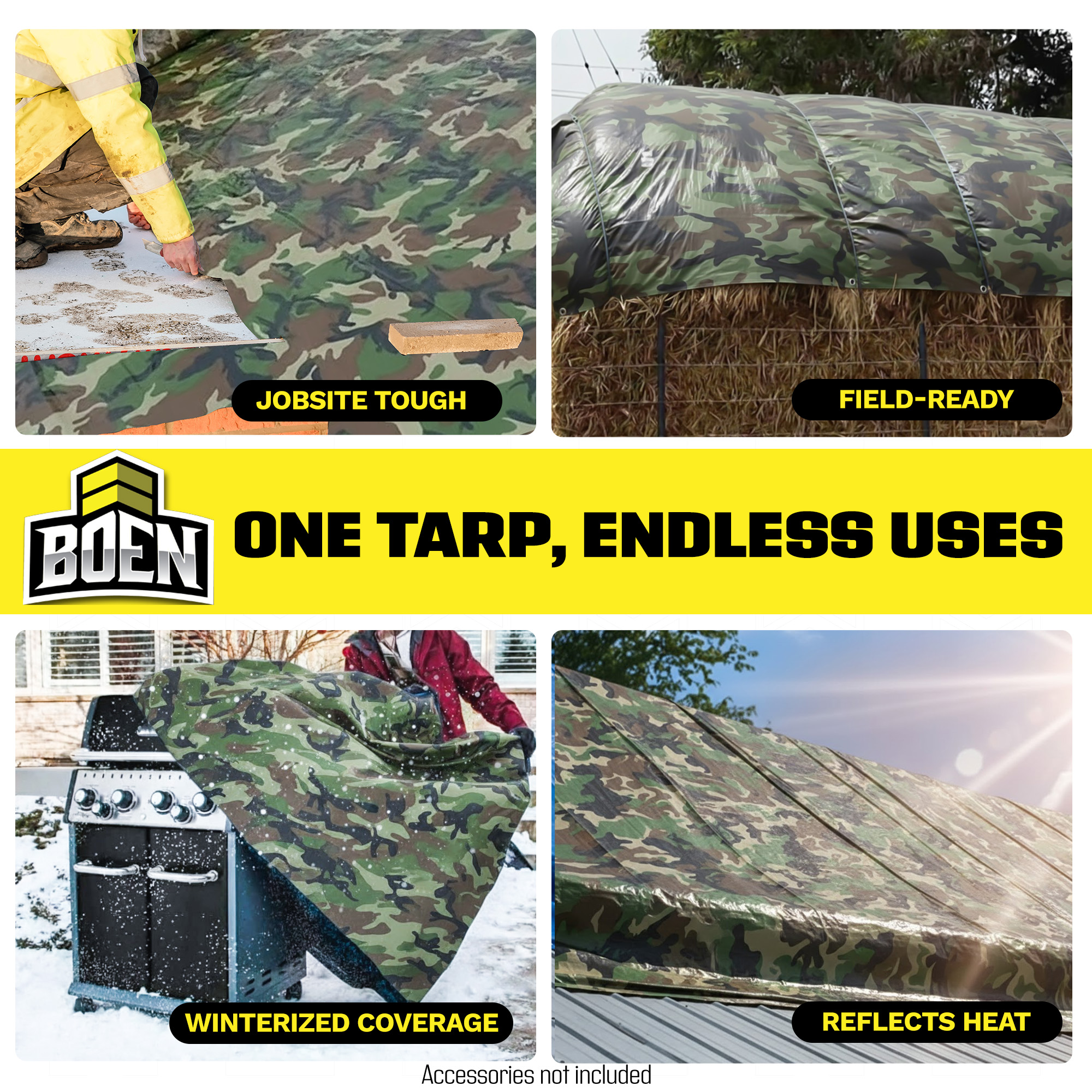 JOBSITE TOUGH

FIELD-READY

BOEN

ONE TARP, ENDLESS USES

WINTERIZED COVERAGE

REFLECTS HEAT

Accessories not included