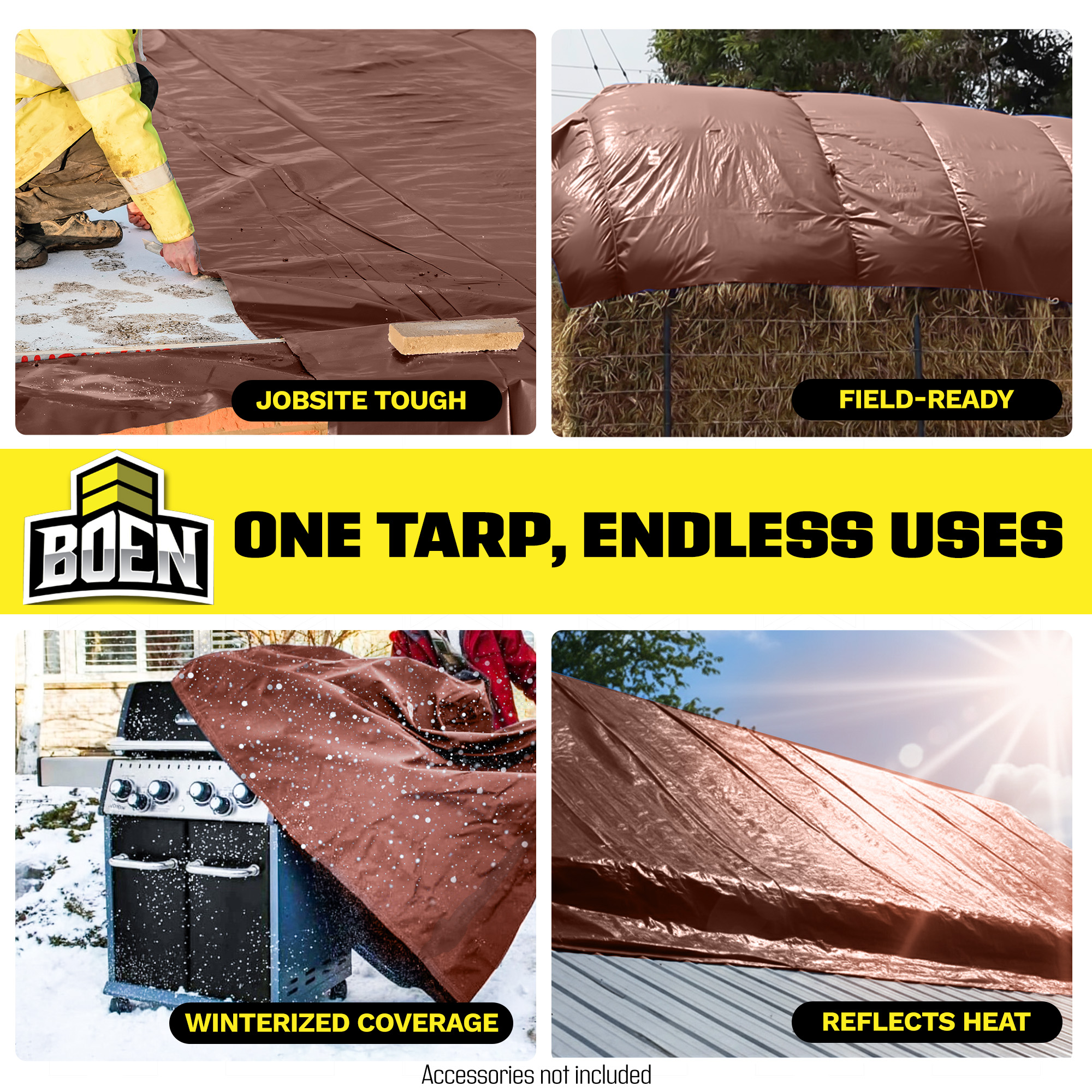 JOBSITE TOUGH

FIELD-READY

BOEN

ONE TARP, ENDLESS USES

WINTERIZED COVERAGE

REFLECTS HEAT

Accessories not included