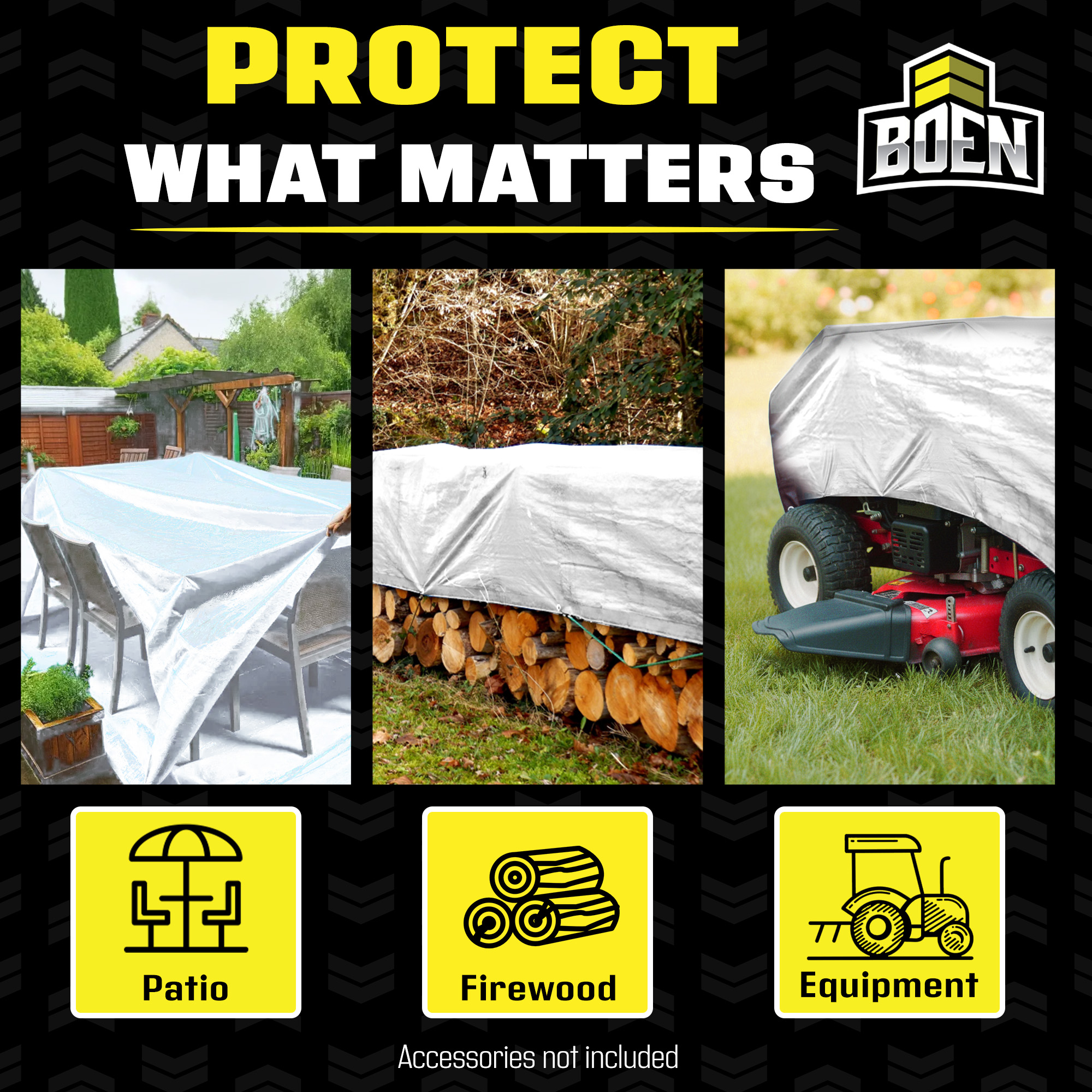 PROTECT
WHAT MATTERS

BOEN

Patio

Firewood

Equipment

Accessories not included