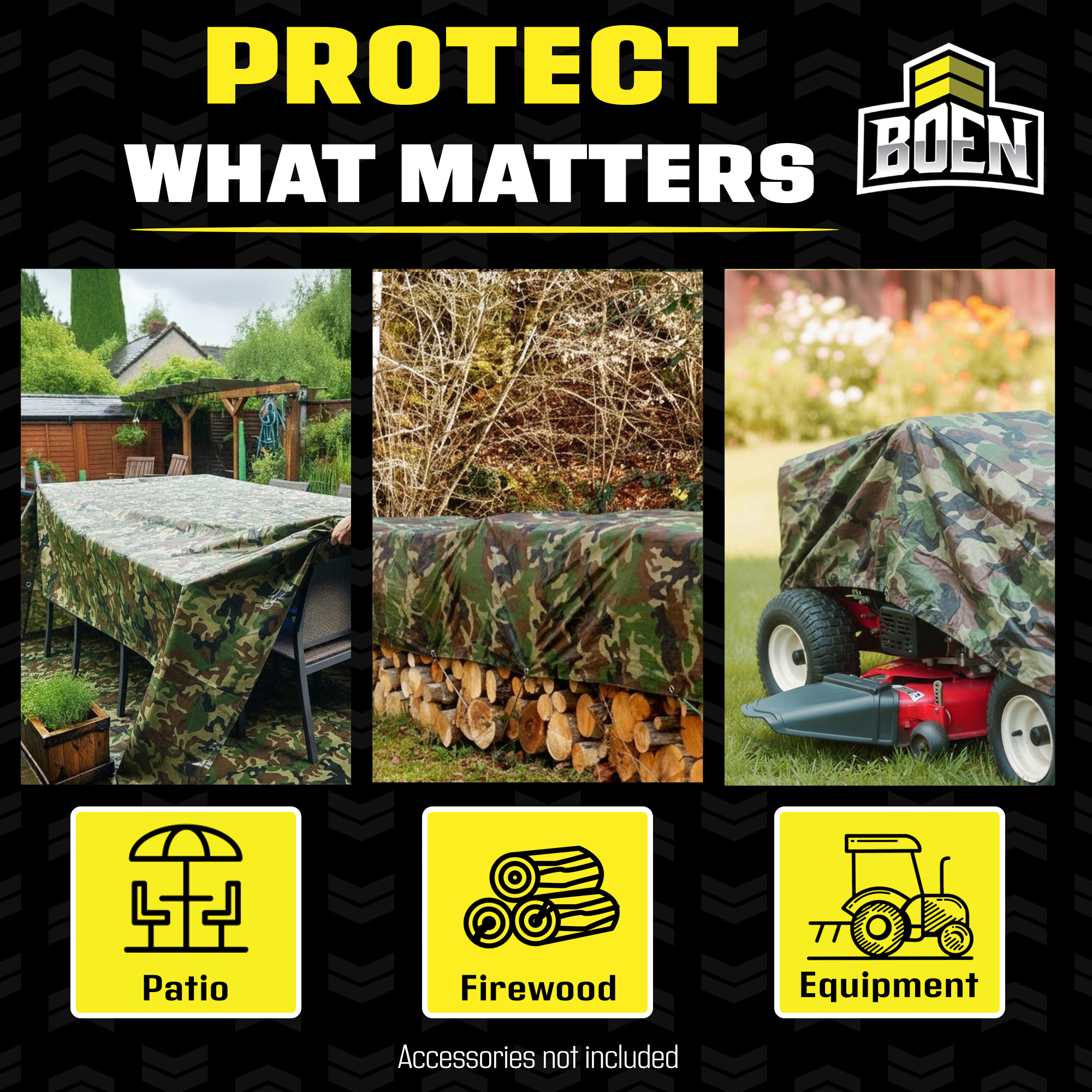 PROTECT
WHAT MATTERS

BOEN

Patio

Firewood

Equipment

Accessories not included