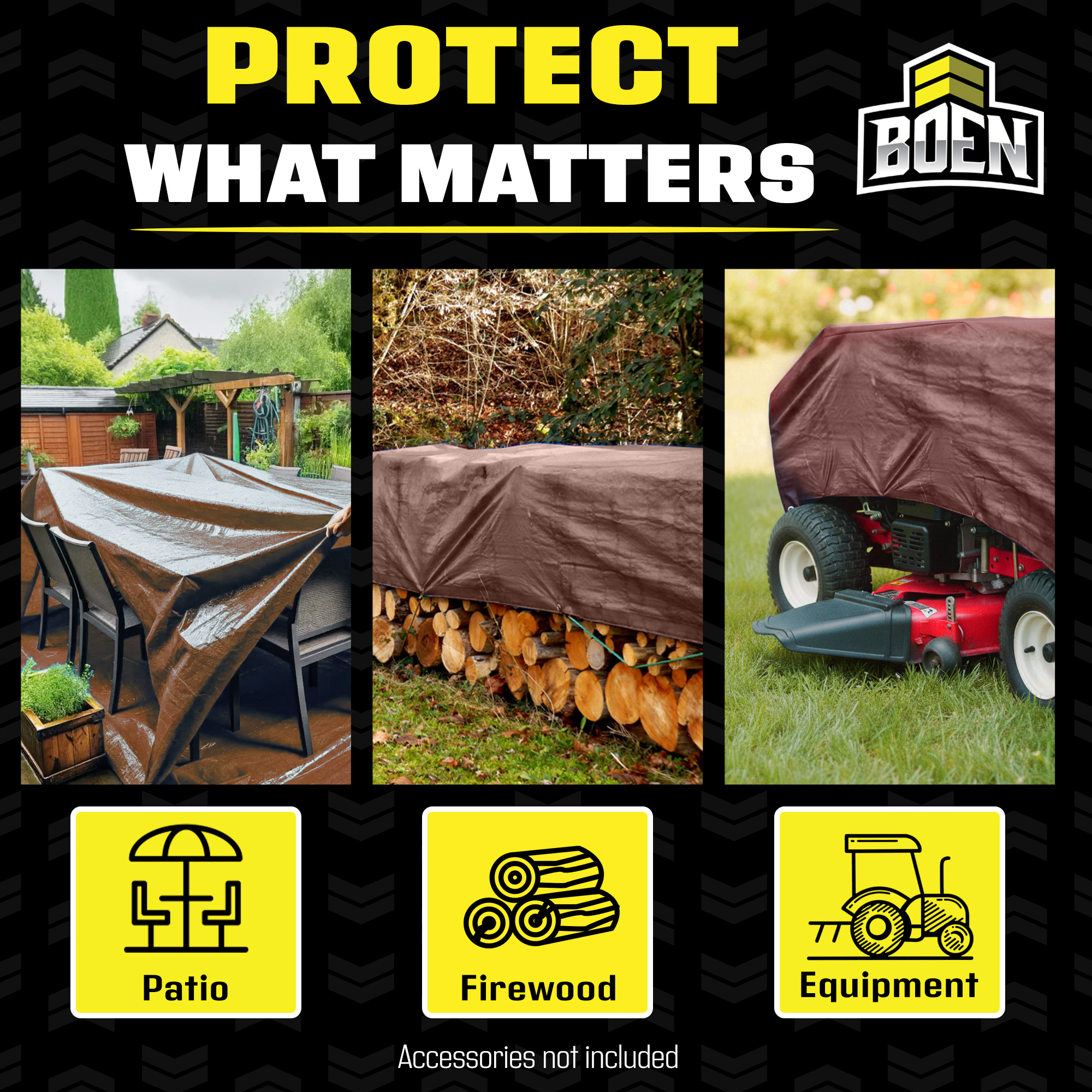 PROTECT
WHAT MATTERS

BOEN

Patio

Firewood

Equipment

Accessories not included