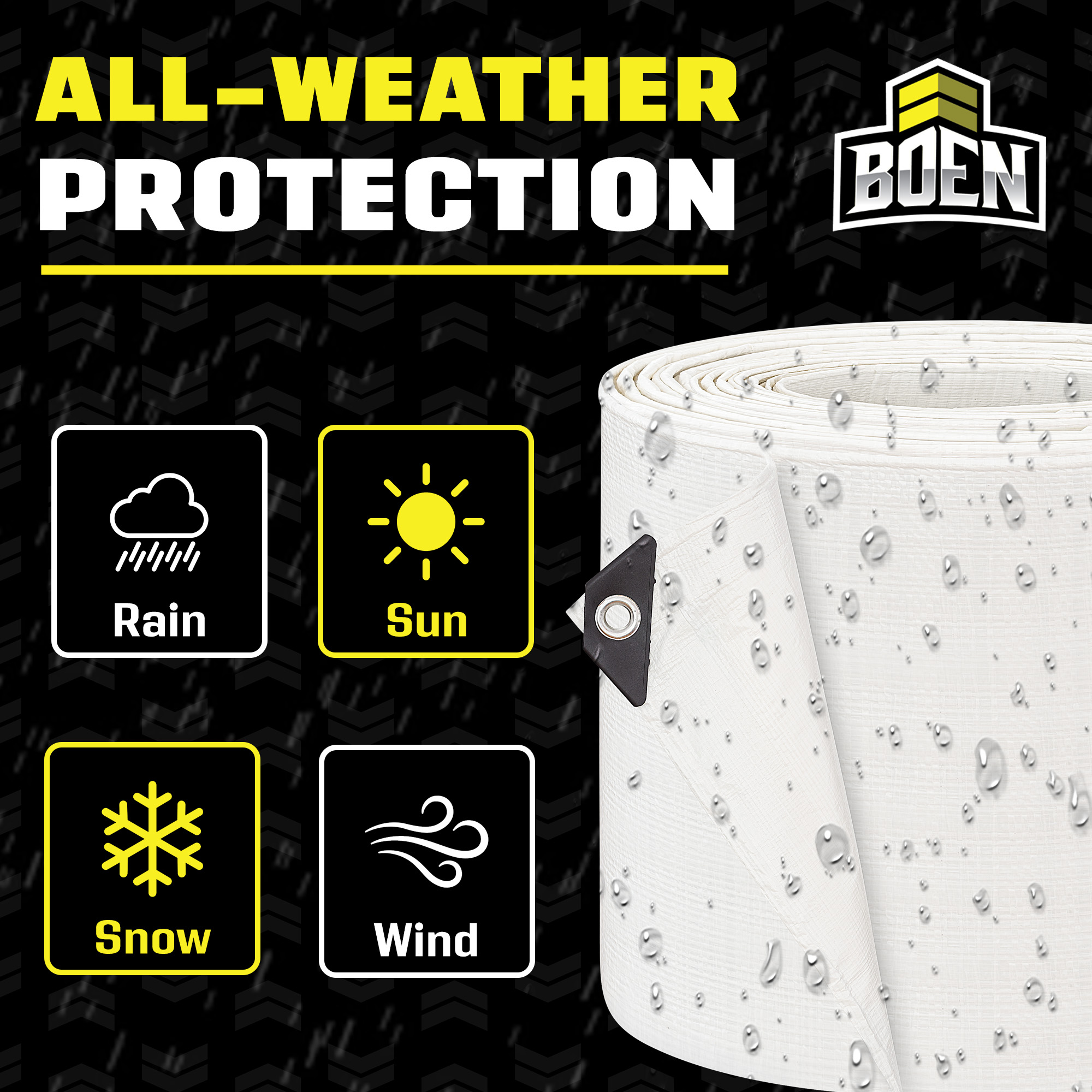 ALL-WEATHER PROTECTION

BOEN

Rain

Sun

Snow

Wind