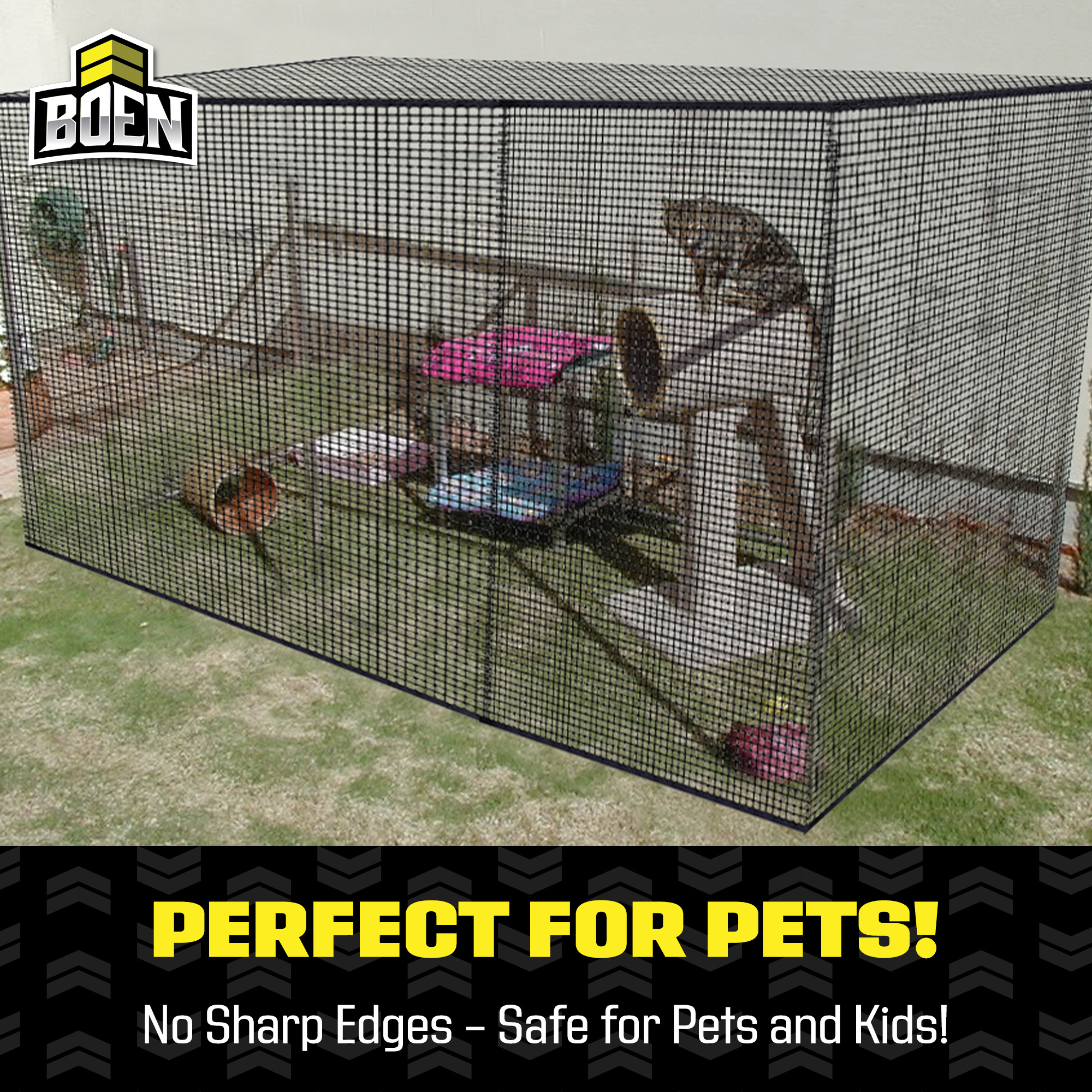 BOEN

PERFECT FOR PETS!

No Sharp Edges – Safe for Pets and Kids!