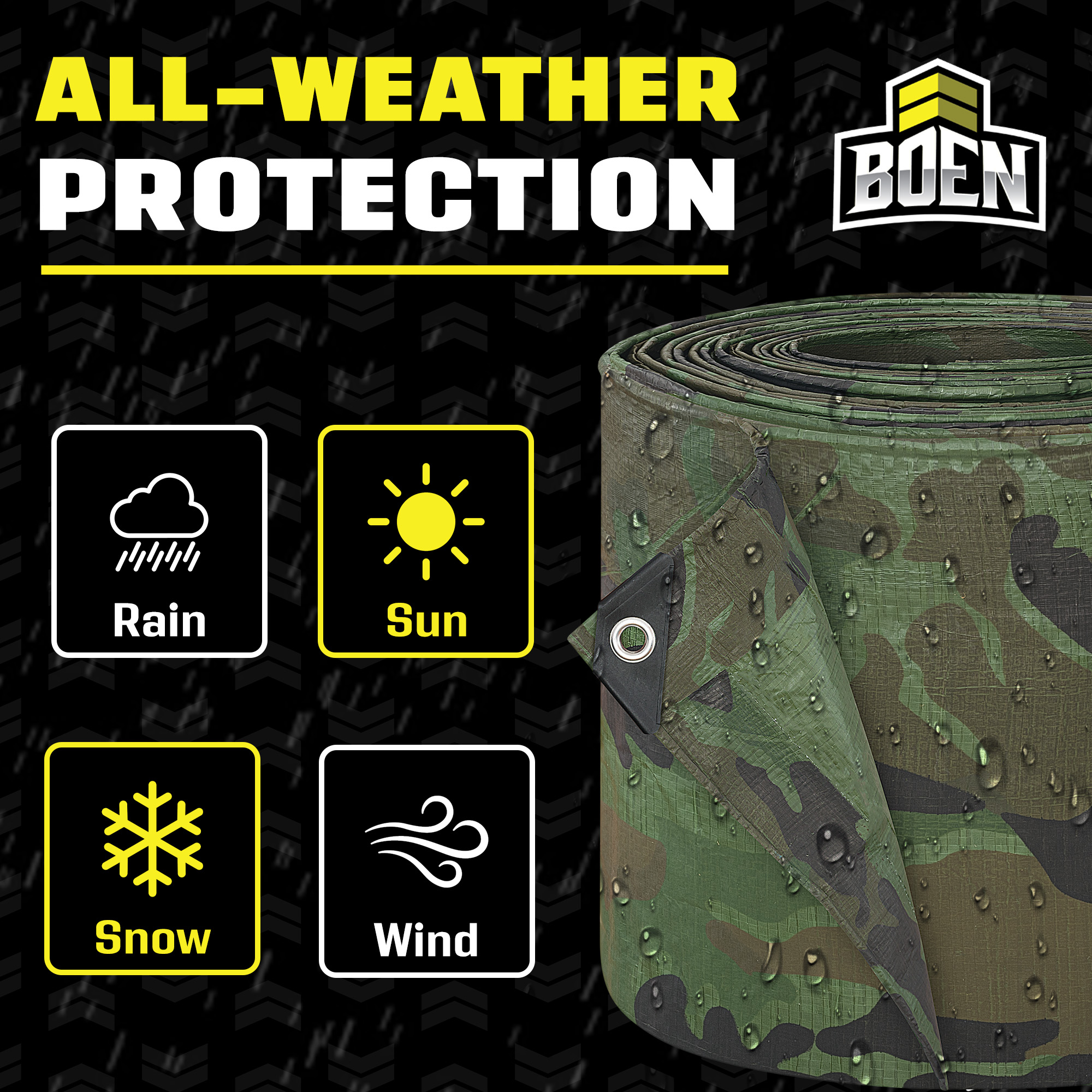 ALL-WEATHER
PROTECTION

BOEN

Rain

Sun

Snow

Wind