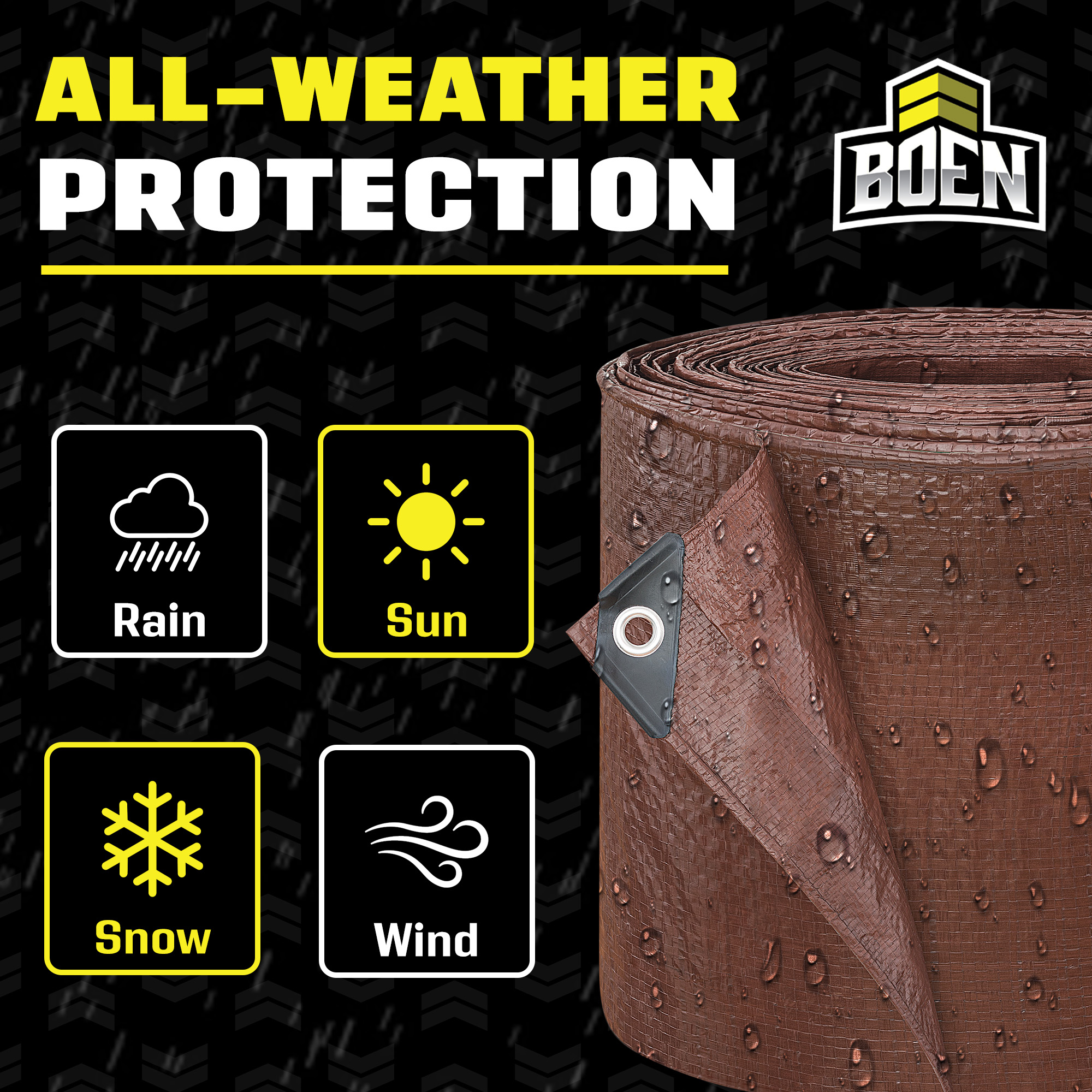 ALL-WEATHER PROTECTION

BOEN

Rain

Sun

Snow

Wind