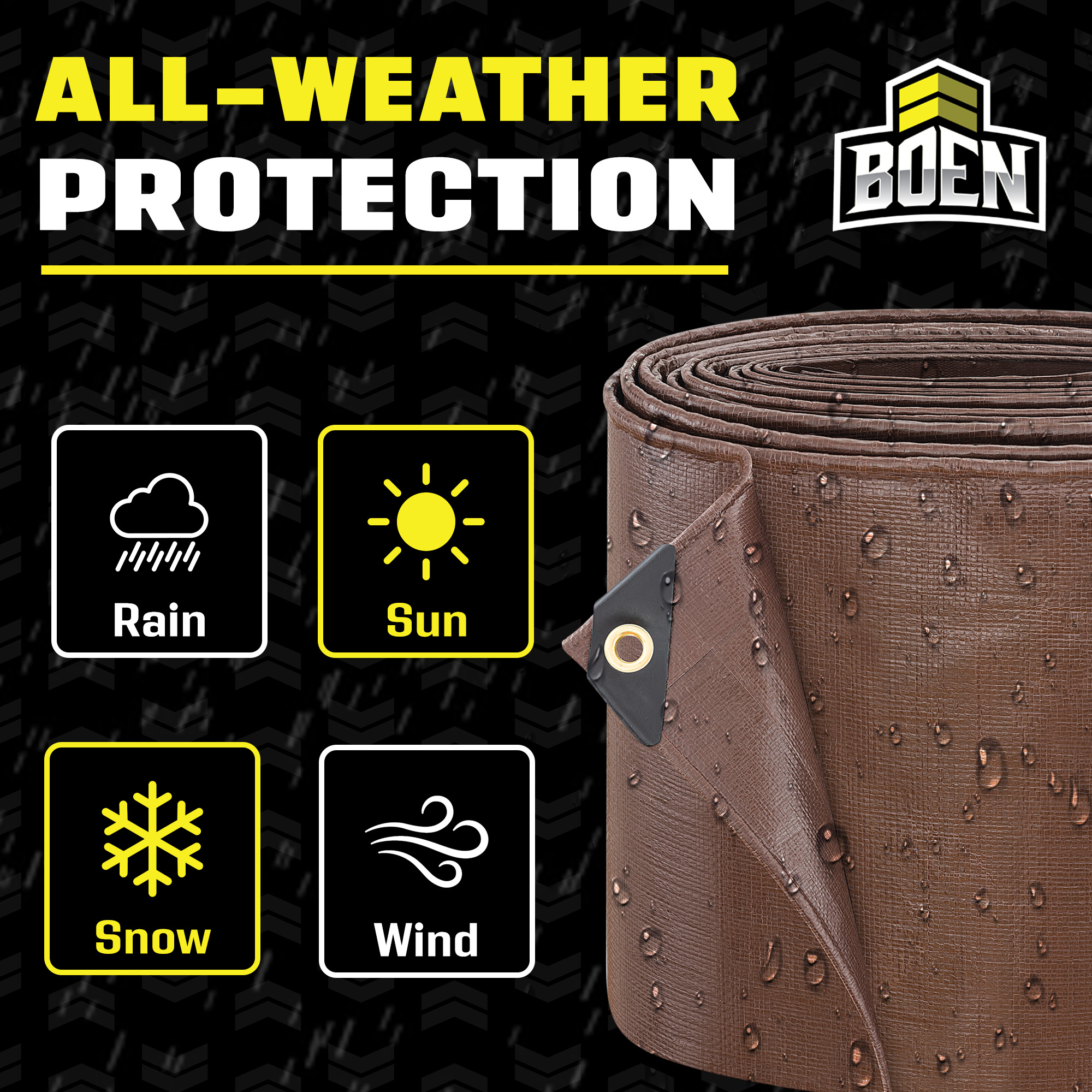 ALL-WEATHER PROTECTION

BOEN

Rain

Sun

Snow

Wind