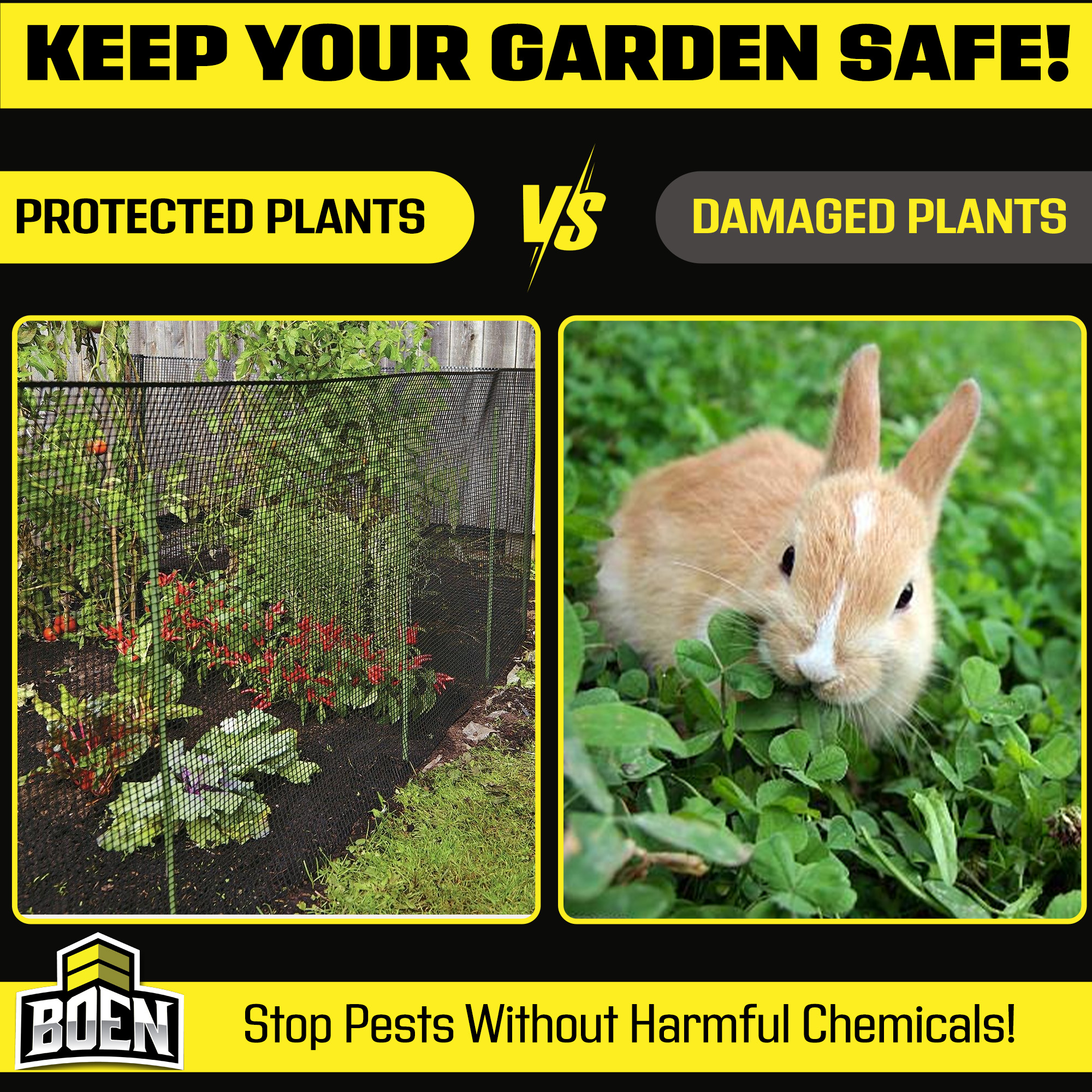 KEEP YOUR GARDEN SAFE!

PROTECTED PLANTS

VS

DAMAGED PLANTS

BOEN

Stop Pests Without Harmful Chemicals!