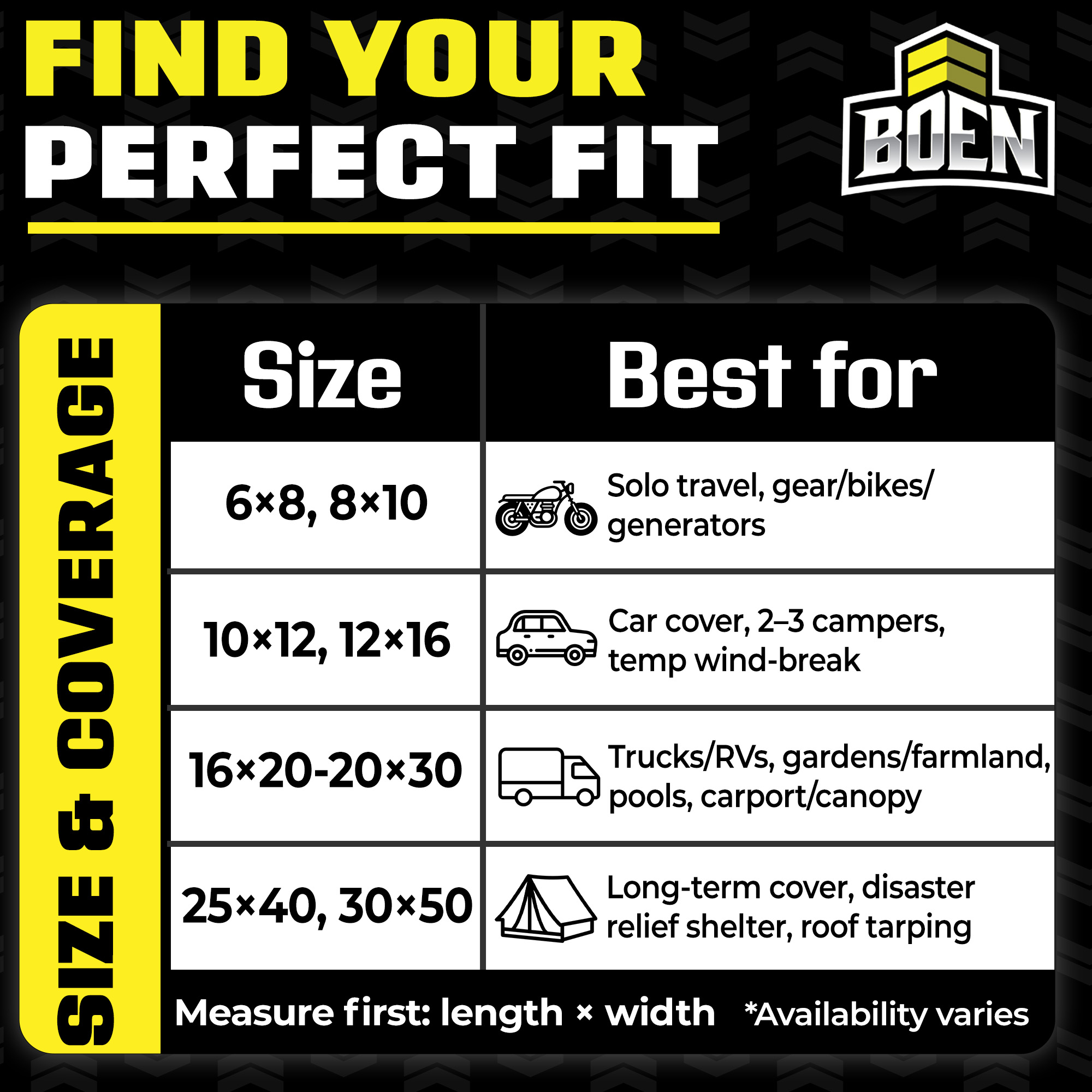 FIND YOUR PERFECT FIT

BOEN

SIZE & COVERAGE

| Size | Best for |
|---|---|
| 6×8, 8×10 | Solo travel, gear/bikes/ generators |
| 10×12, 12×16 | Car cover, 2–3 campers, temp wind-break |
| 16×20-20×30 | Trucks/RVs, gardens/farmland, pools, carport/canopy |
| 25×40, 30×50 | Long-term cover, disaster relief shelter, roof tarping |

Measure first: length × width *Availability varies