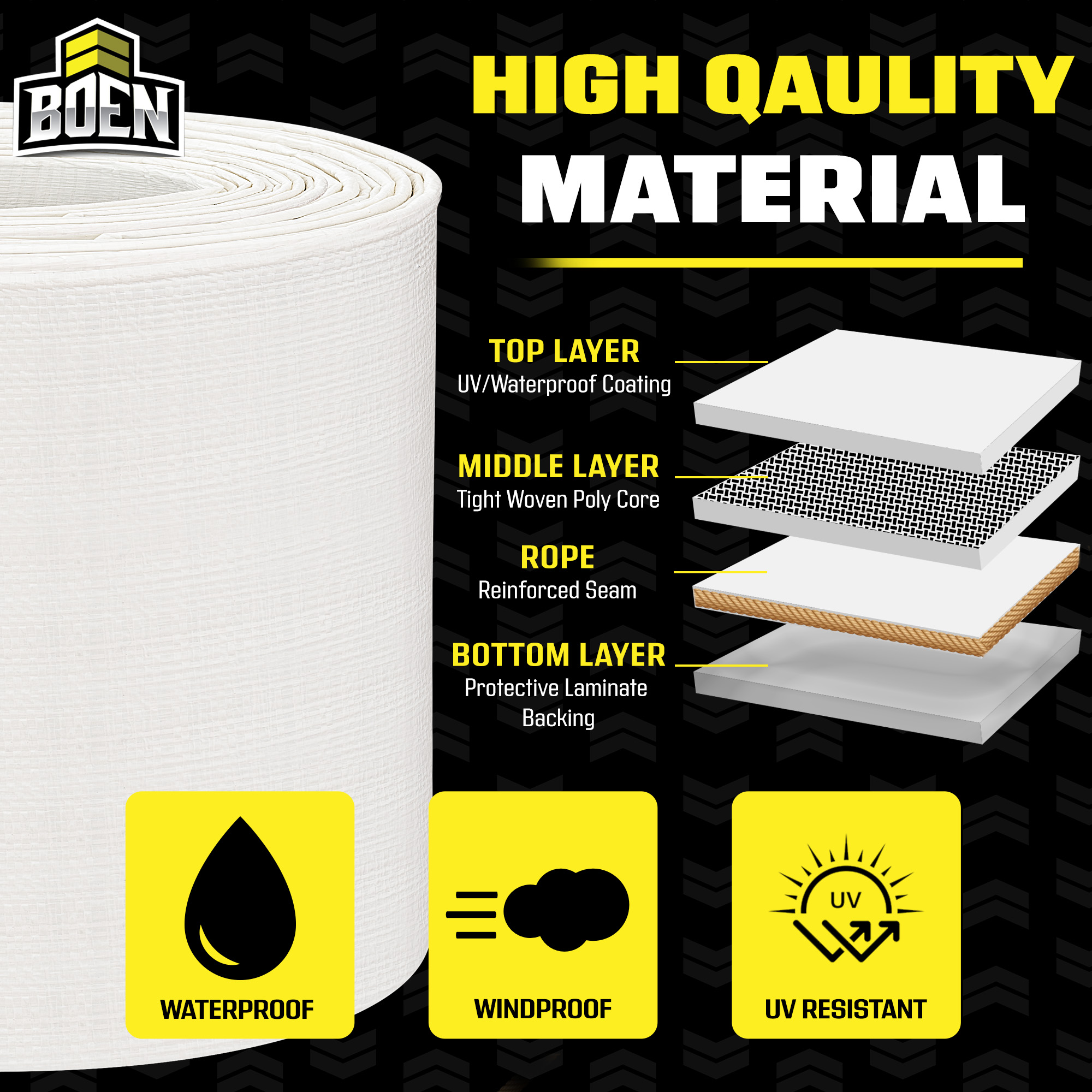 BOEN

HIGH QAULITY MATERIAL

TOP LAYER
UV/Waterproof Coating

MIDDLE LAYER
Tight Woven Poly Core

ROPE
Reinforced Seam

BOTTOM LAYER
Protective Laminate Backing

WATERPROOF

WINDPROOF

UV

UV RESISTANT