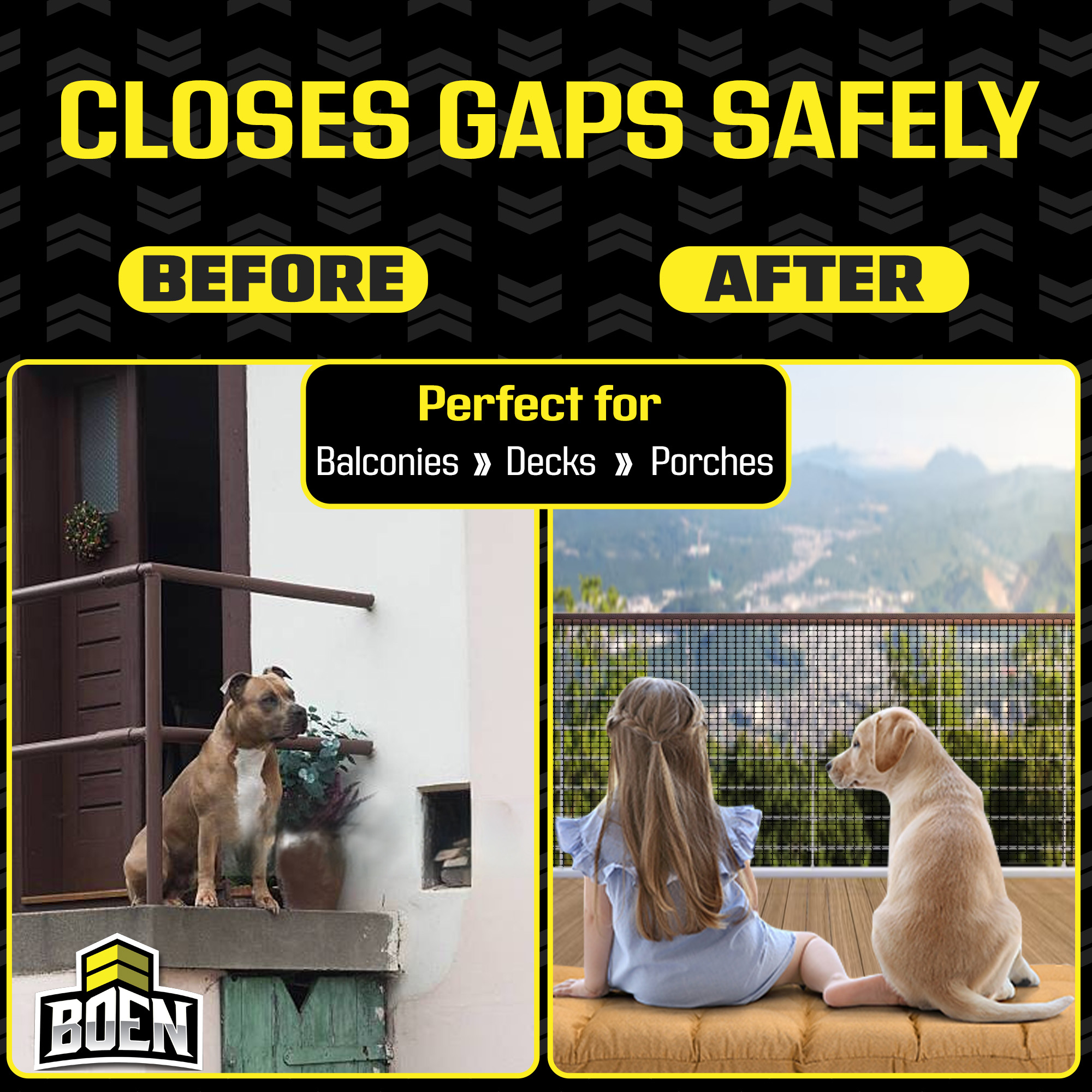 CLOSES GAPS SAFELY

BEFORE

AFTER

Perfect for

Balconies » Decks » Porches

BOEN