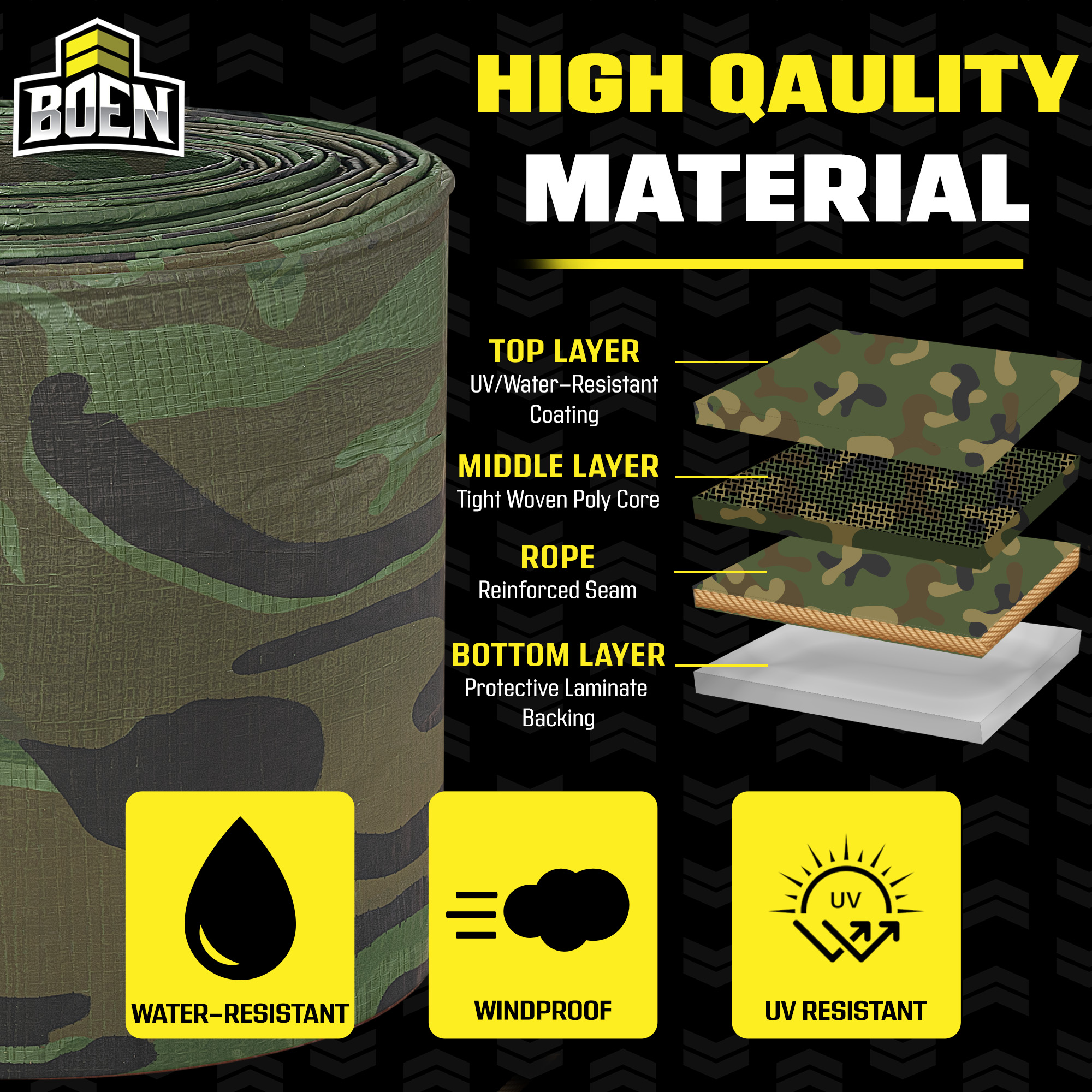 BOEN

HIGH QAULITY MATERIAL

TOP LAYER
UV/Water–Resistant Coating

MIDDLE LAYER
Tight Woven Poly Core

ROPE
Reinforced Seam

BOTTOM LAYER
Protective Laminate Backing

WATER–RESISTANT

WINDPROOF

UV

UV RESISTANT