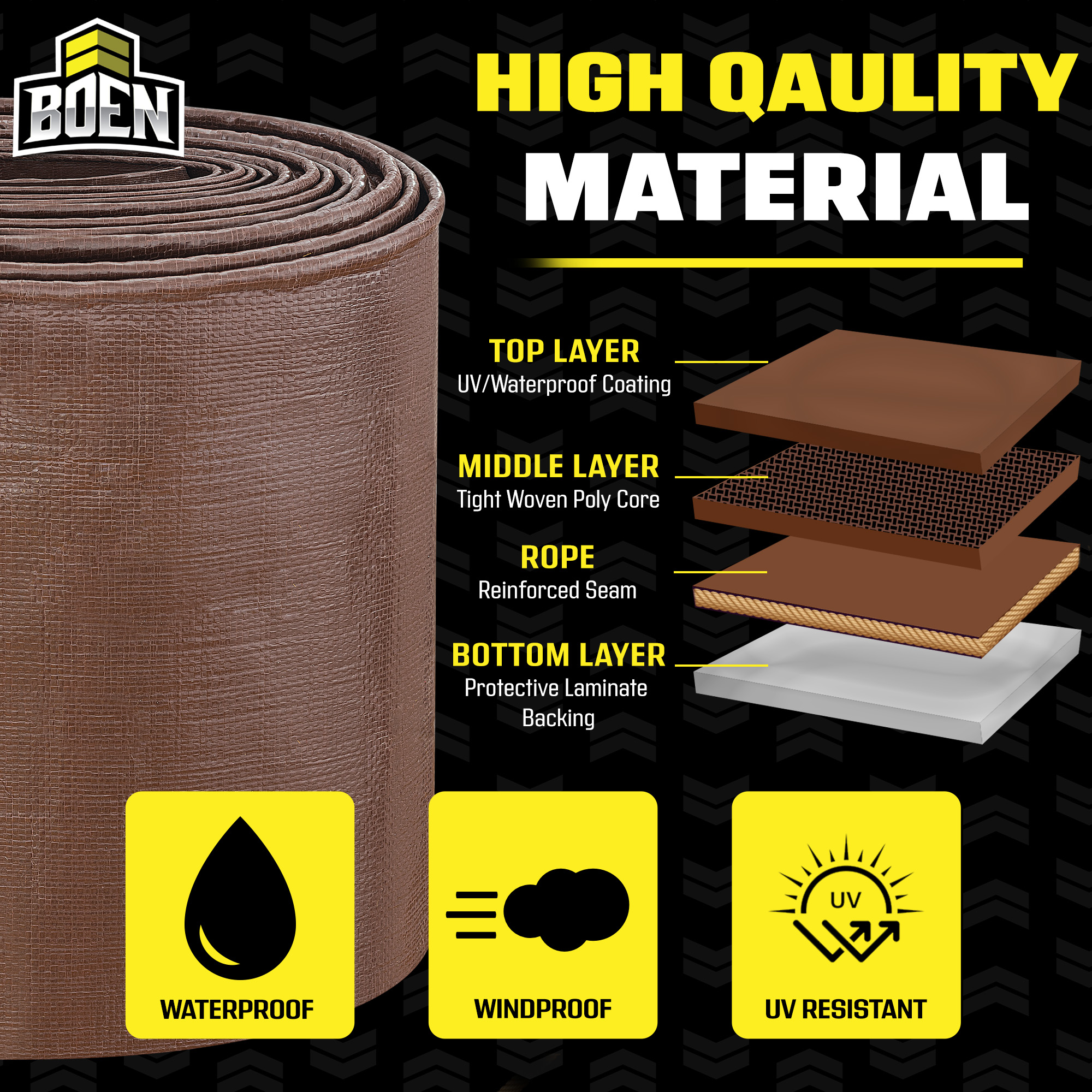 BOEN

HIGH QAULITY MATERIAL

TOP LAYER
UV/Waterproof Coating

MIDDLE LAYER
Tight Woven Poly Core

ROPE
Reinforced Seam

BOTTOM LAYER
Protective Laminate Backing

WATERPROOF

WINDPROOF

UV

UV RESISTANT