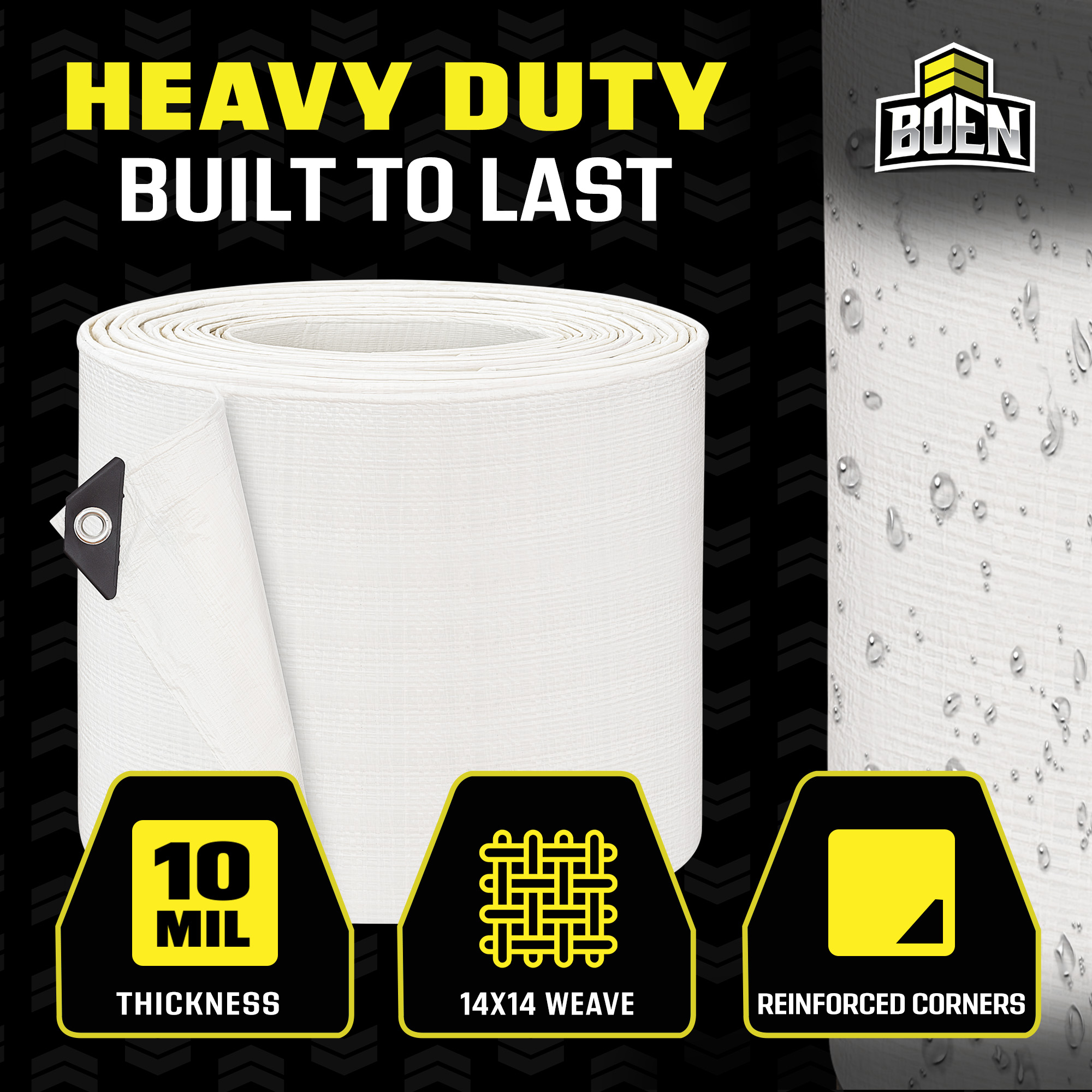 HEAVY DUTY
BUILT TO LAST

BOEN

10 MIL
THICKNESS

14X14 WEAVE

REINFORCED CORNERS