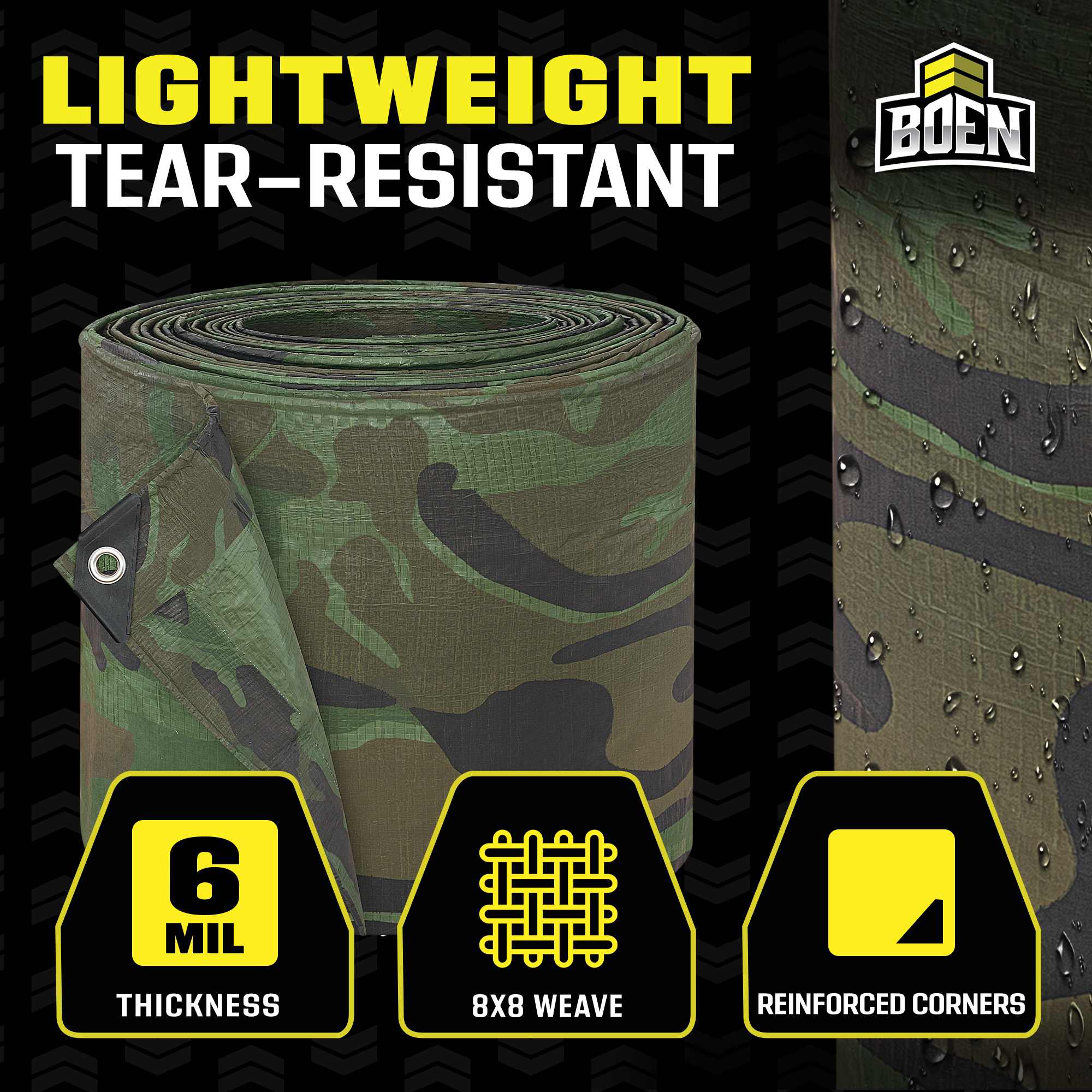 LIGHTWEIGHT
TEAR-RESISTANT

BOEN

6
MIL
THICKNESS

8X8 WEAVE

REINFORCED CORNERS