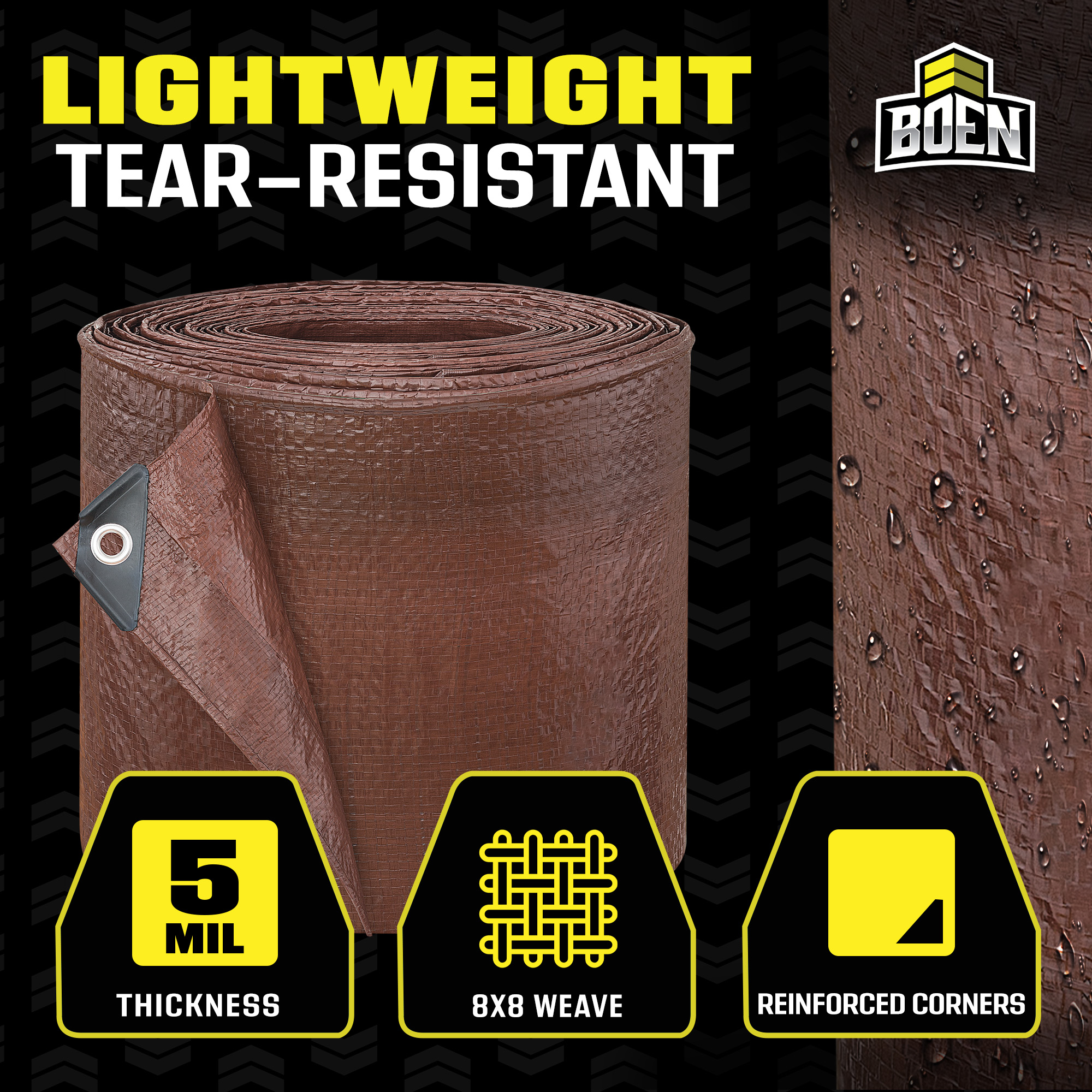 LIGHTWEIGHT
TEAR-RESISTANT

BOEN

5 MIL
THICKNESS

8X8 WEAVE

REINFORCED CORNERS