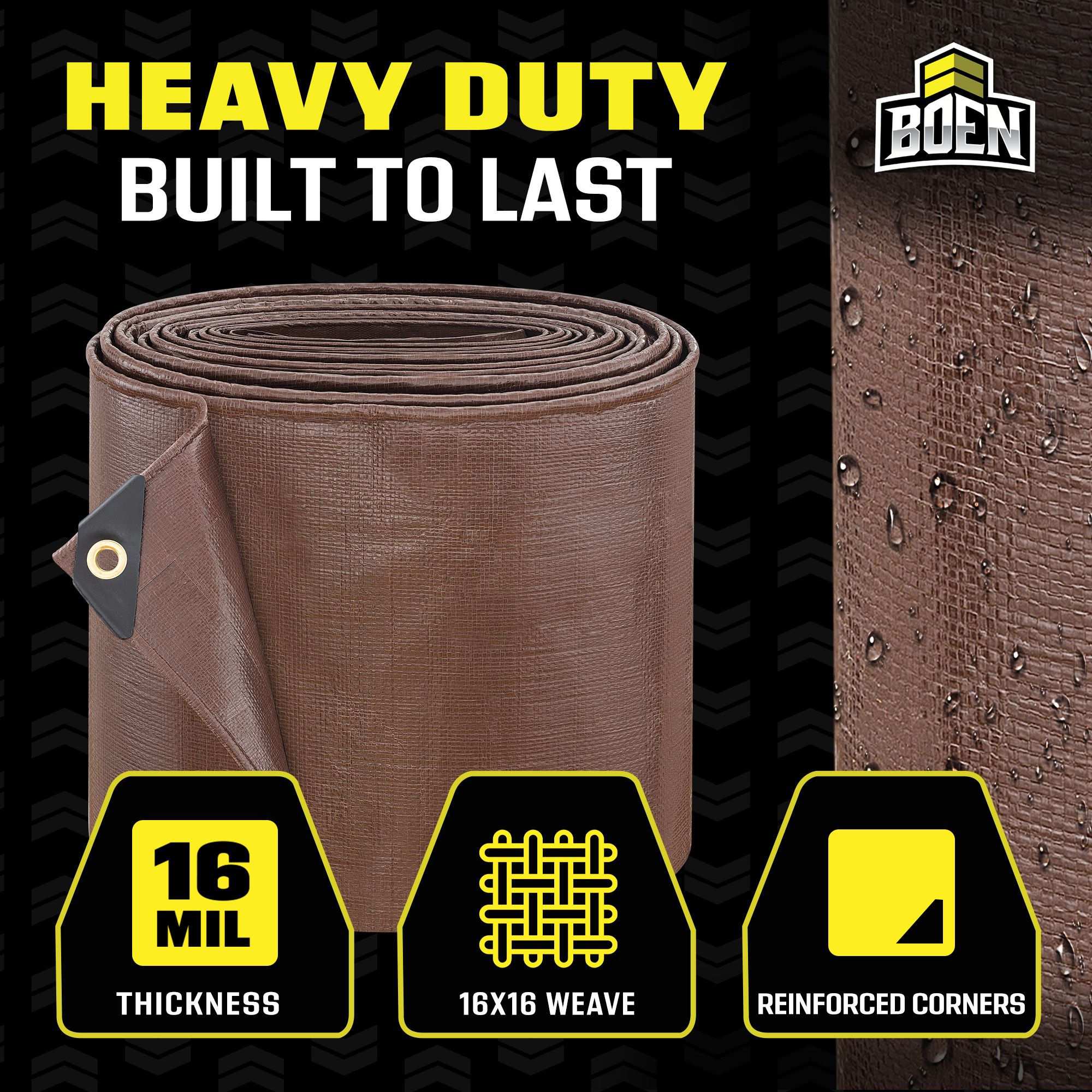 HEAVY DUTY
BUILT TO LAST

BOEN

16 MIL
THICKNESS

16X16 WEAVE

REINFORCED CORNERS