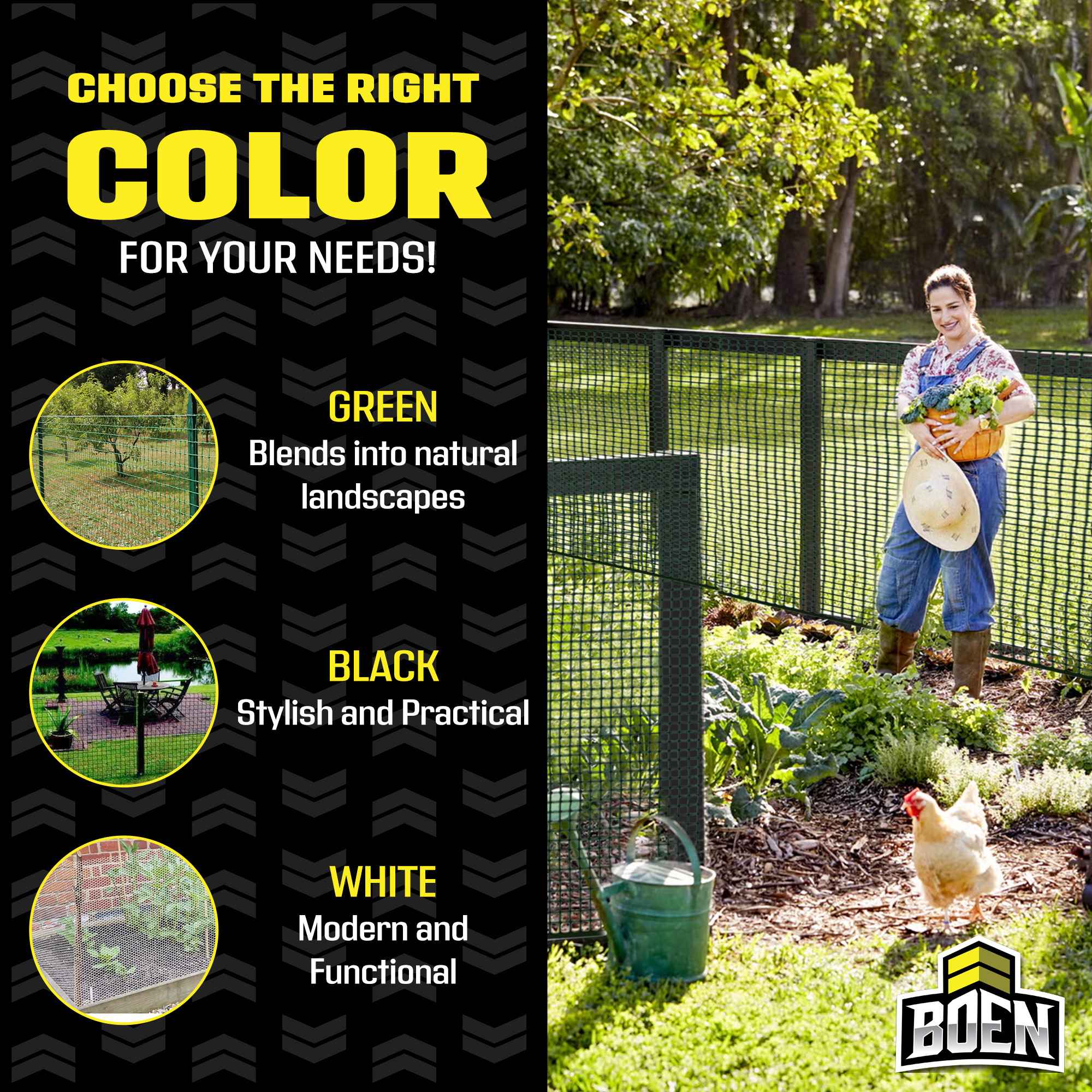 CHOOSE THE RIGHT
COLOR
FOR YOUR NEEDS!

GREEN
Blends into natural landscapes

BLACK
Stylish and Practical

WHITE
Modern and Functional

BOEN