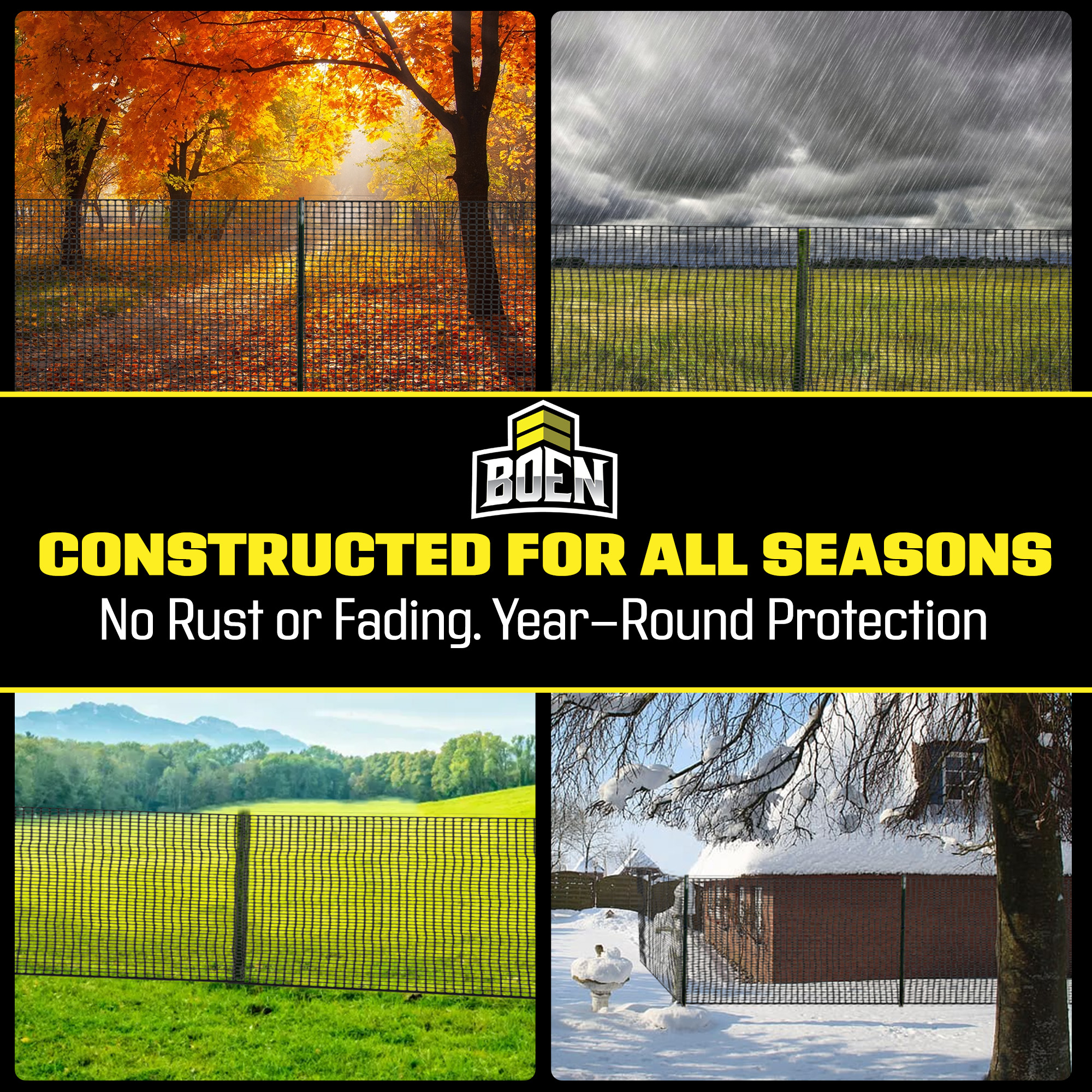 BOEN

CONSTRUCTED FOR ALL SEASONS

No Rust or Fading. Year–Round Protection