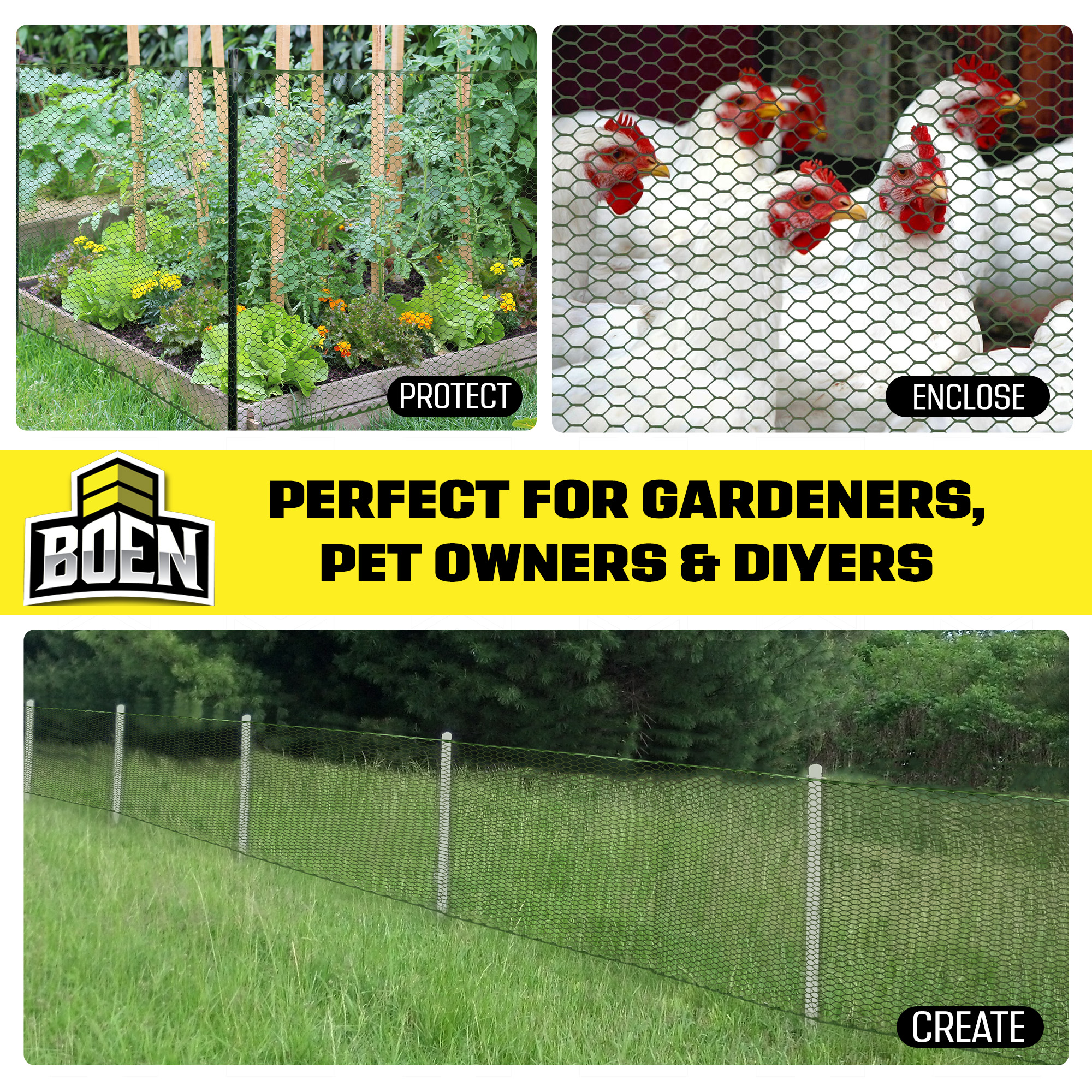 PROTECT

ENCLOSE

BOEN

PERFECT FOR GARDENERS, PET OWNERS & DIYERS

CREATE