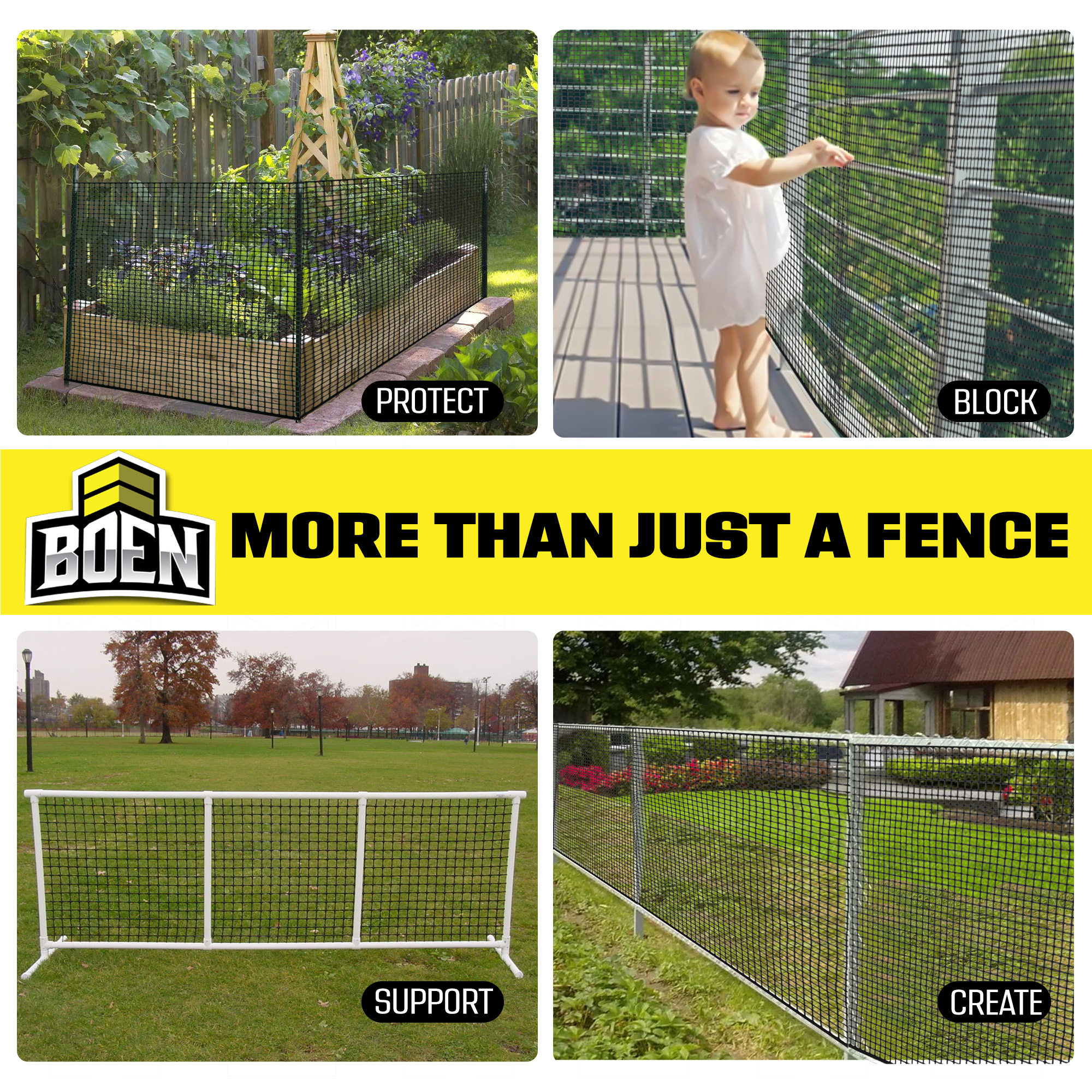 PROTECT

BLOCK

BOEN

MORE THAN JUST A FENCE

SUPPORT

CREATE