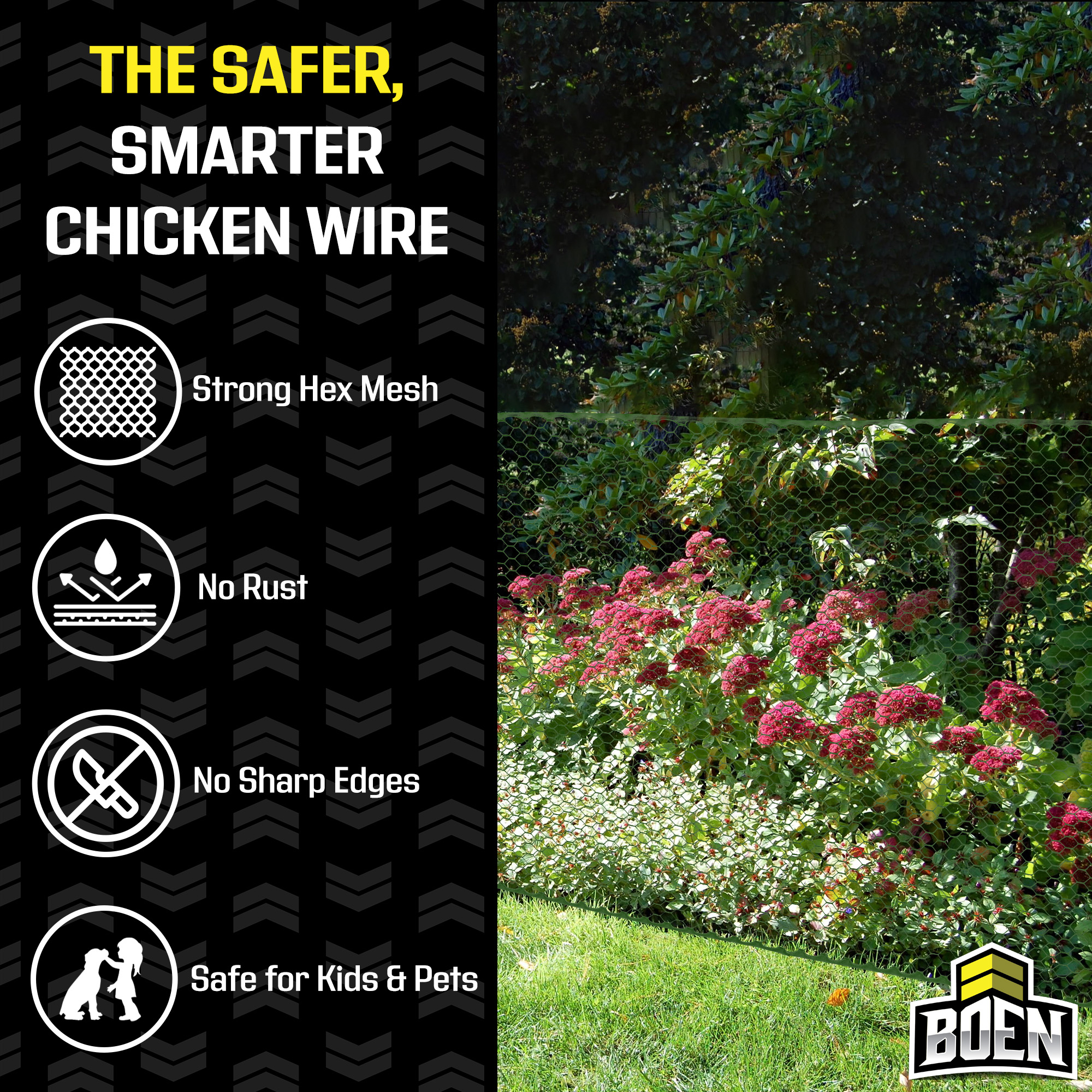 THE SAFER, SMARTER CHICKEN WIRE

Strong Hex Mesh

No Rust

No Sharp Edges

Safe for Kids & Pets

BOEN