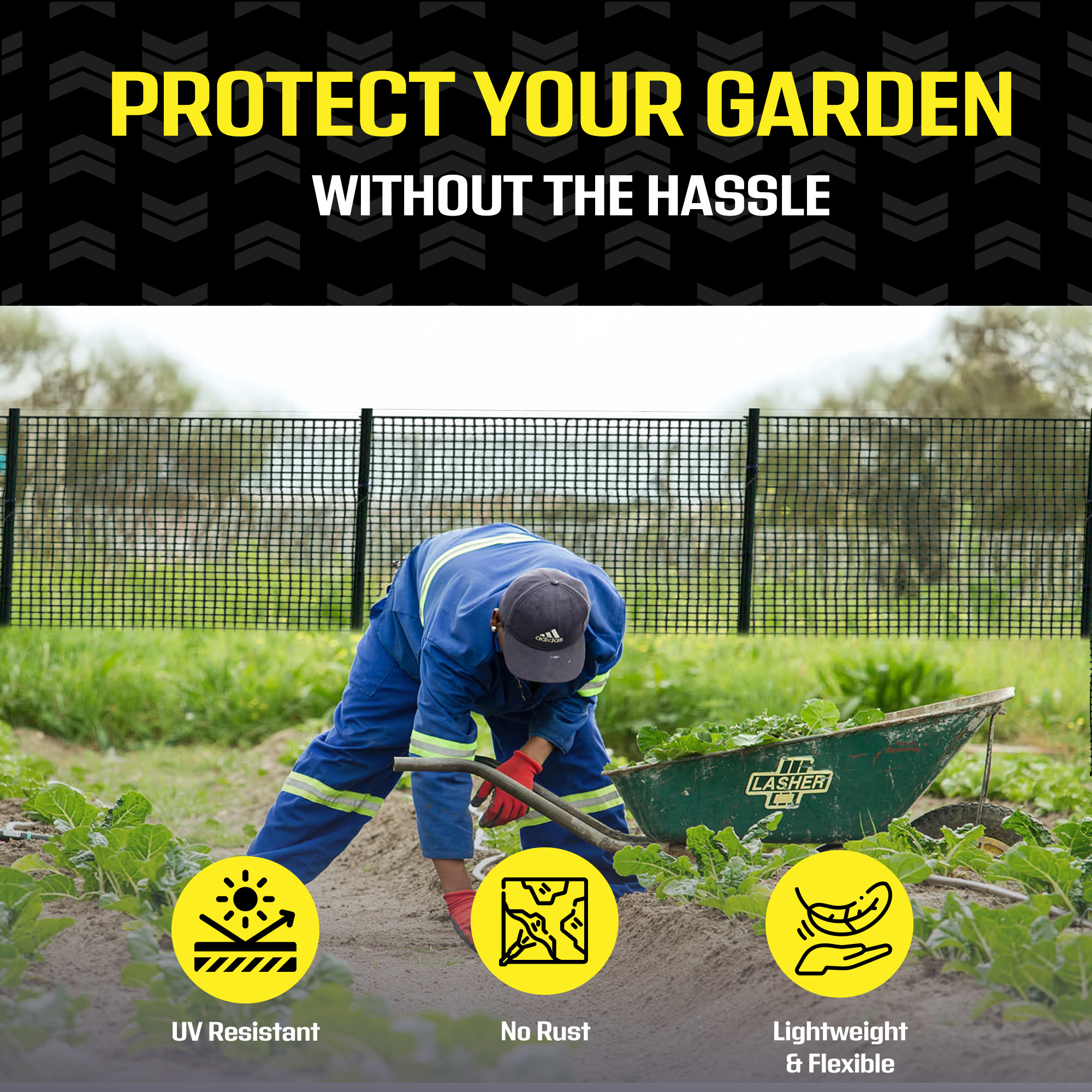 PROTECT YOUR GARDEN
WITHOUT THE HASSLE

adidas

LASHER

UV Resistant

No Rust

Lightweight & Flexible