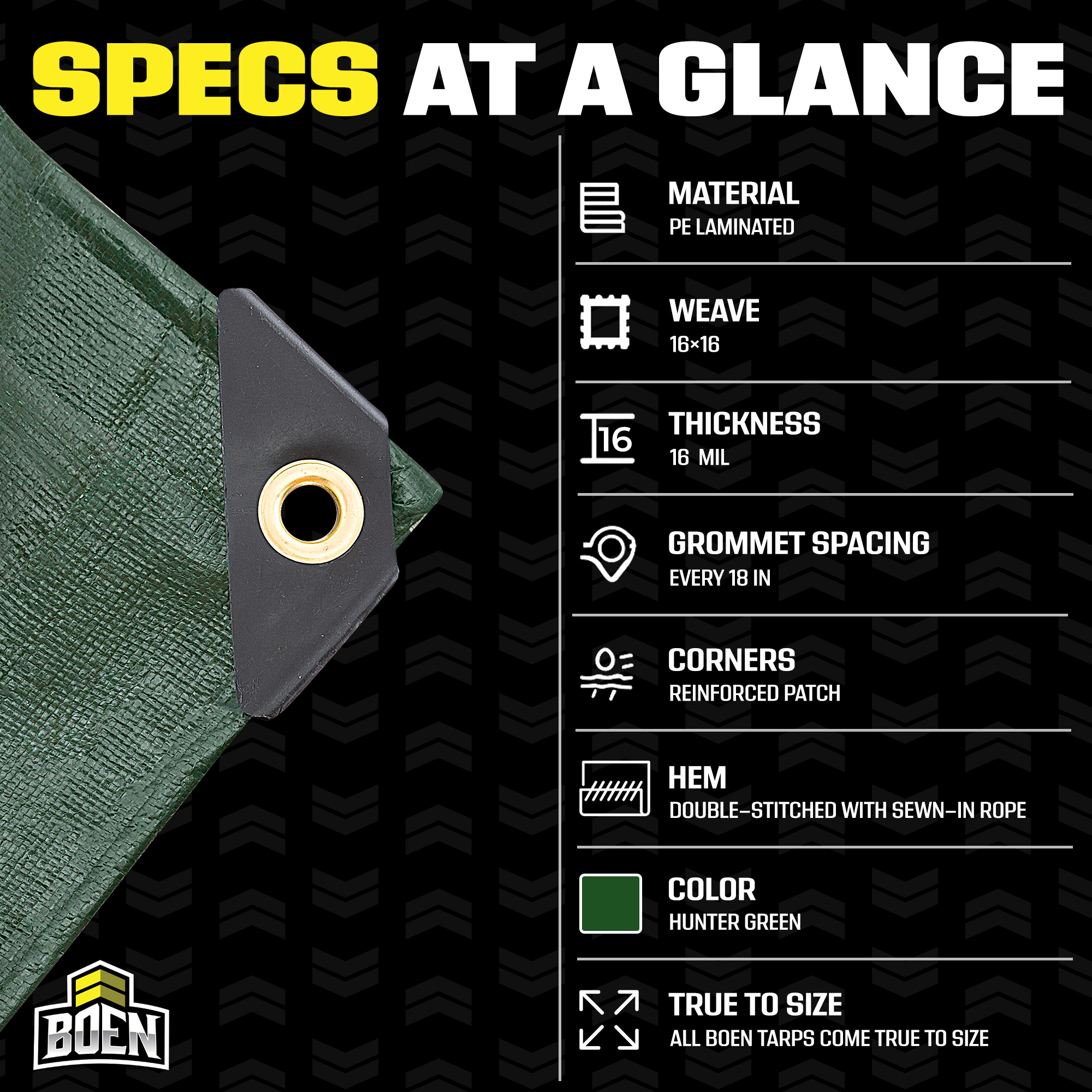 SPECS AT A GLANCE

MATERIAL
PE LAMINATED

WEAVE
16×16

16
THICKNESS
16 MIL

GROMMET SPACING
EVERY 18 IN

CORNERS
REINFORCED PATCH

HEM
DOUBLE-STITCHED WITH SEWN-IN ROPE

COLOR
HUNTER GREEN

TRUE TO SIZE
ALL BOEN TARPS COME TRUE TO SIZE

BOEN