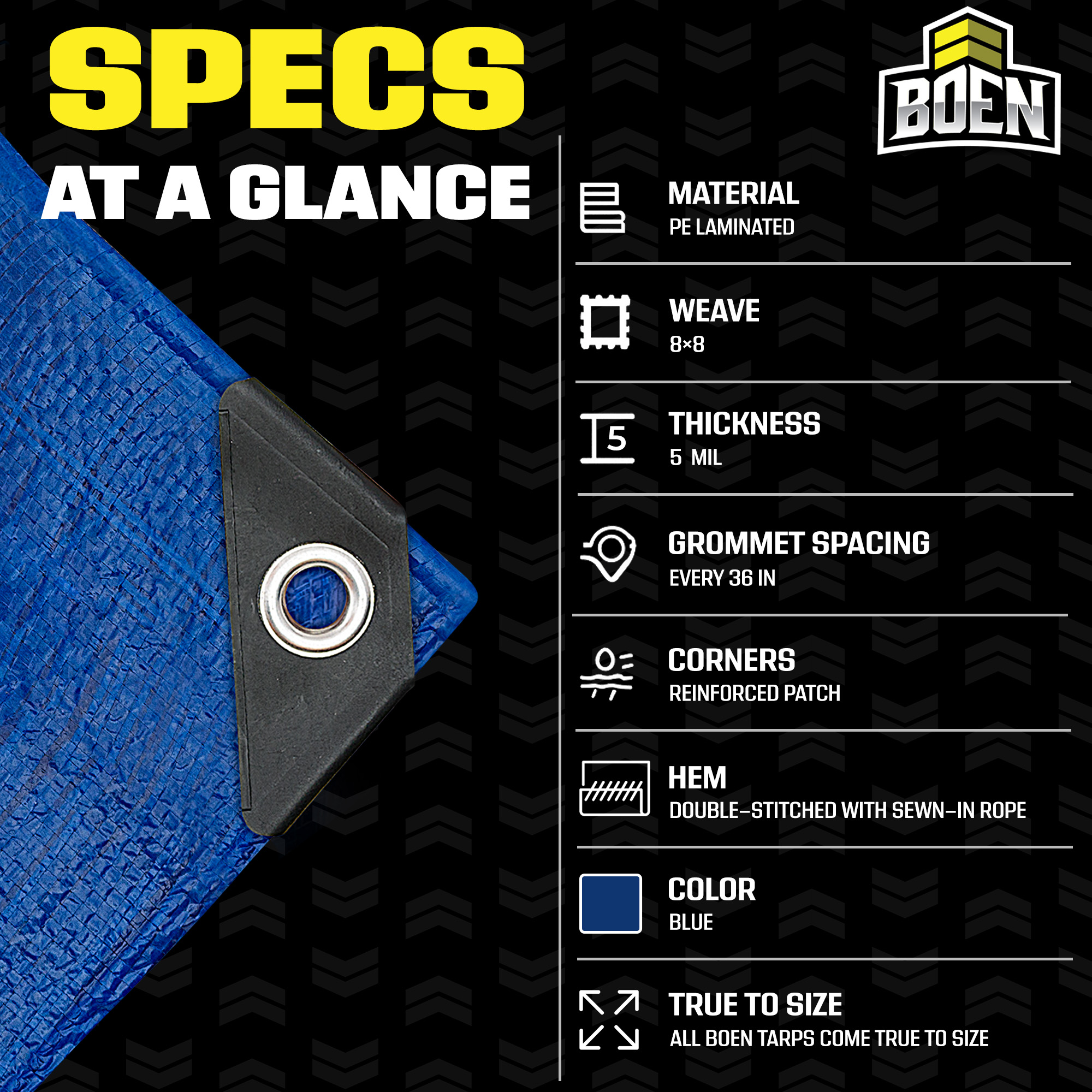 SPECS
AT A GLANCE

BOEN

MATERIAL
PE LAMINATED

WEAVE
8×8

5

THICKNESS
5 MIL

GROMMET SPACING
EVERY 36 IN

CORNERS
REINFORCED PATCH

HEM
DOUBLE-STITCHED WITH SEWN-IN ROPE

COLOR
BLUE

TRUE TO SIZE
ALL BOEN TARPS COME TRUE TO SIZE