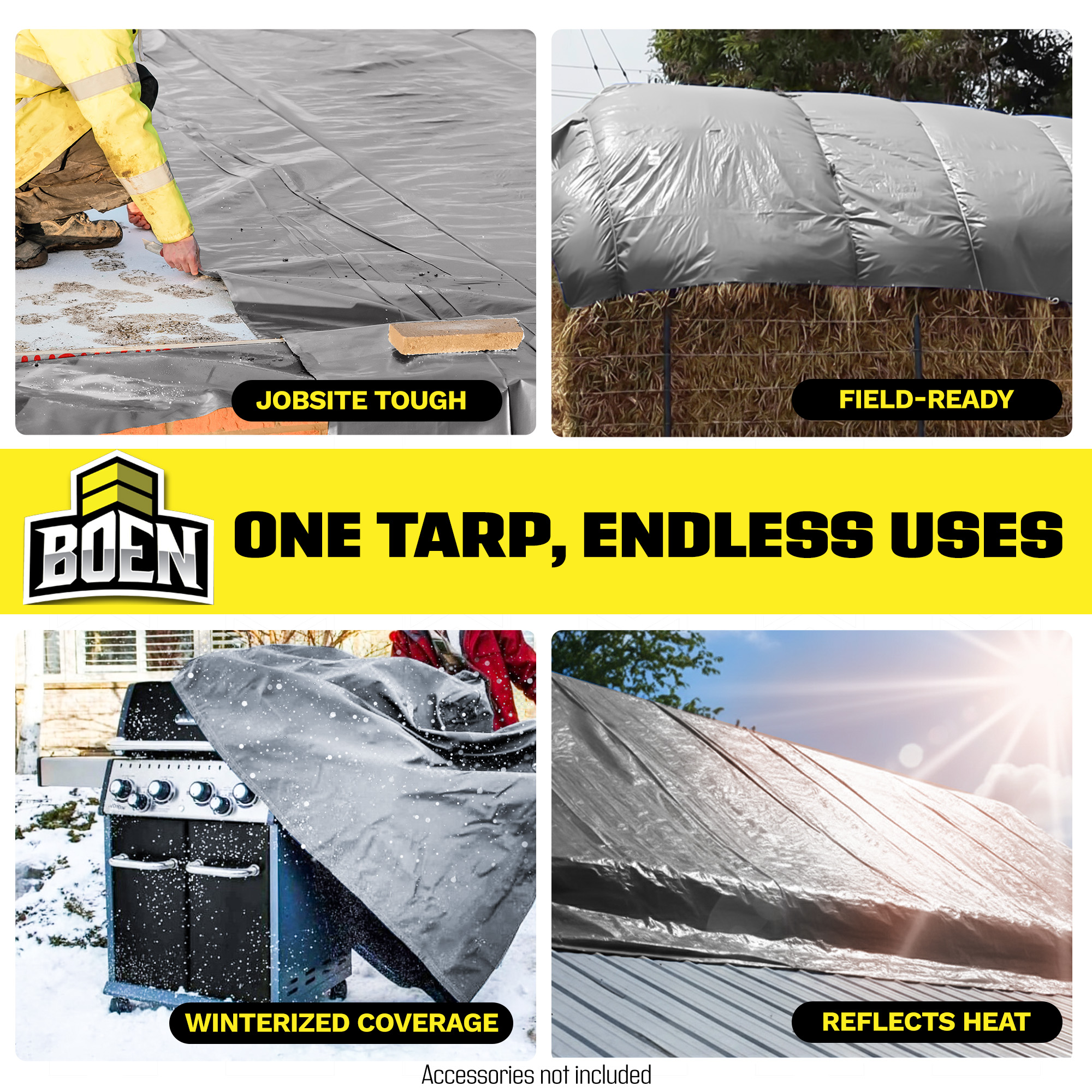 JOBSITE TOUGH

FIELD-READY

BOEN

ONE TARP, ENDLESS USES

WINTERIZED COVERAGE

REFLECTS HEAT

Accessories not included