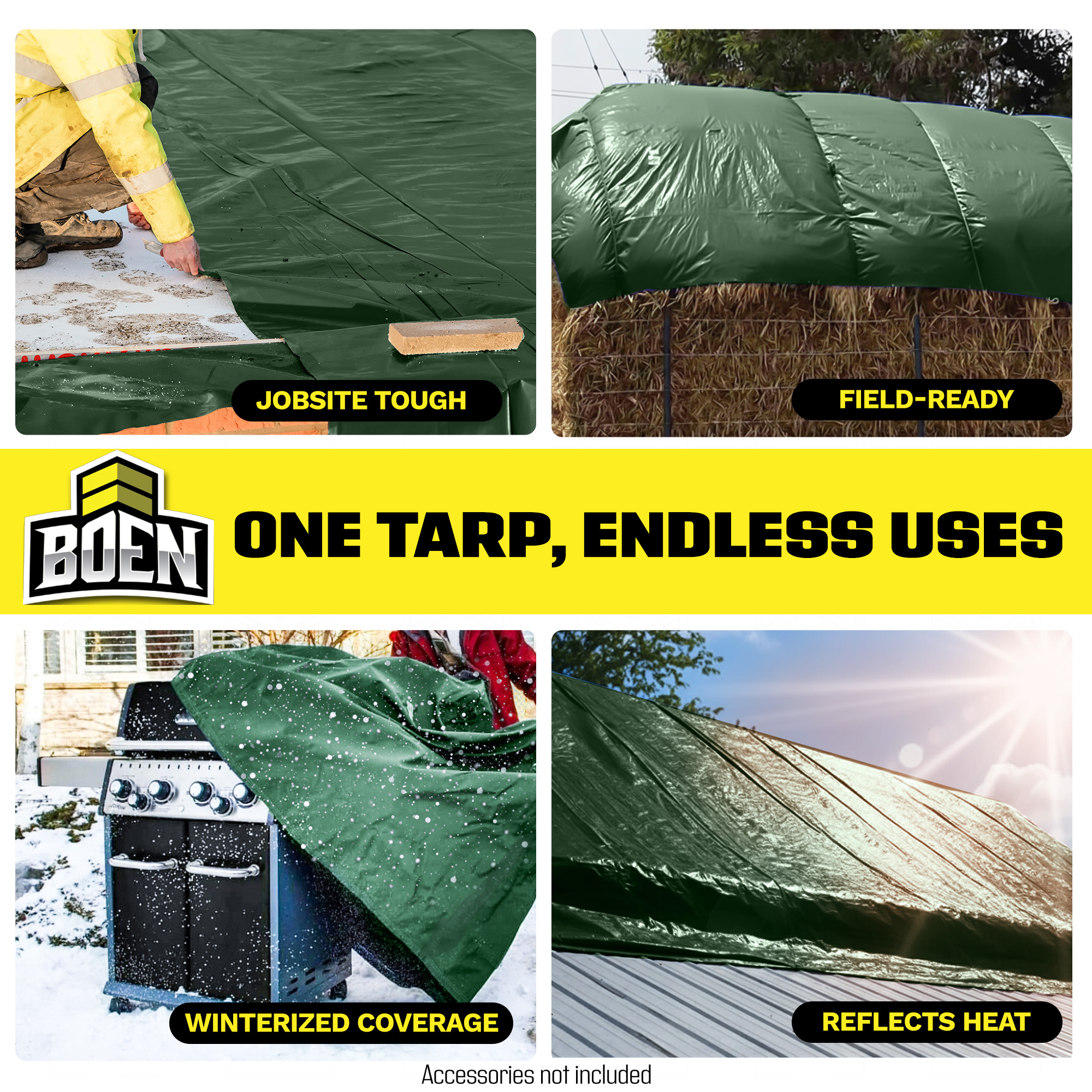 JOBSITE TOUGH

FIELD-READY

BOEN

ONE TARP, ENDLESS USES

WINTERIZED COVERAGE

REFLECTS HEAT

Accessories not included