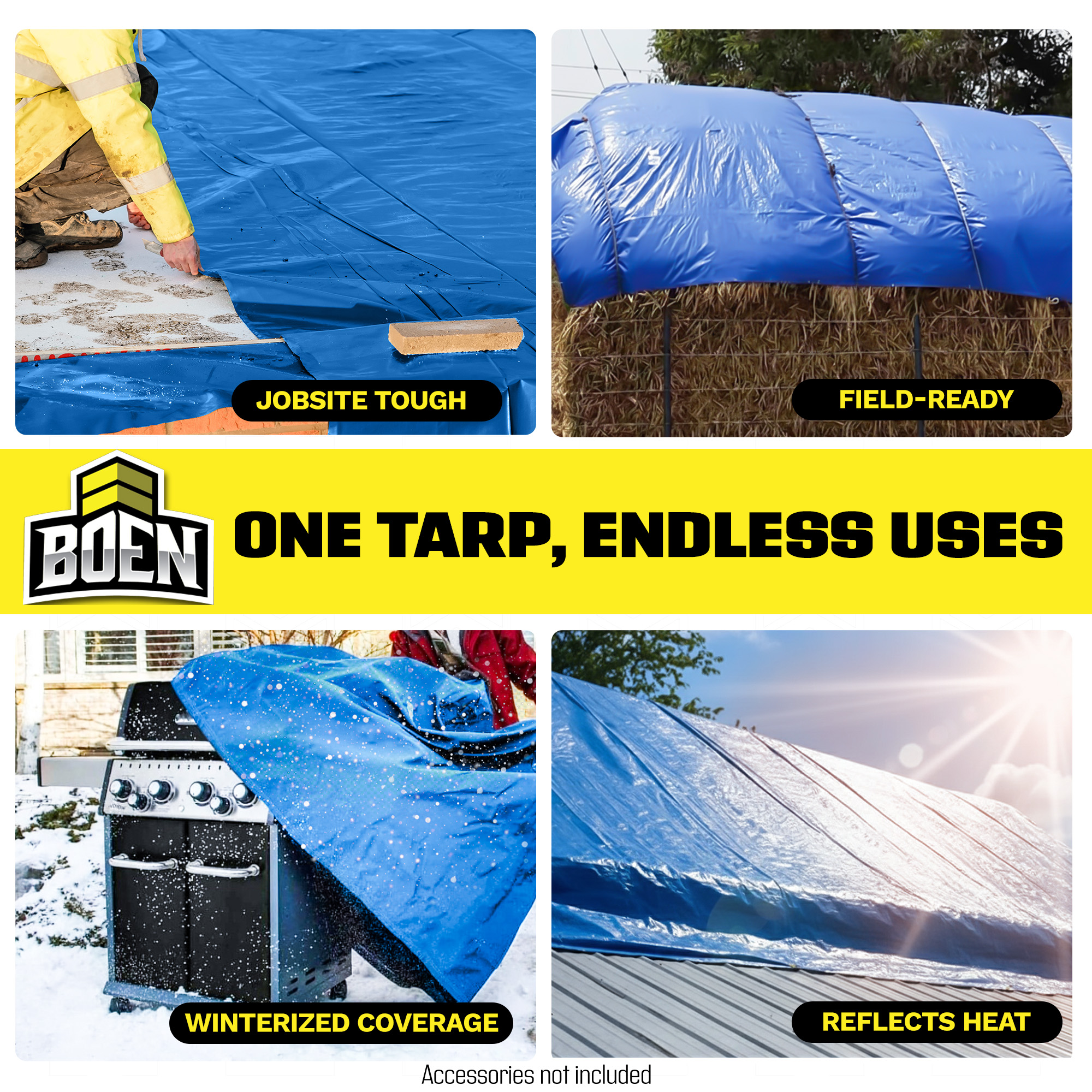 JOBSITE TOUGH

FIELD-READY

BOEN

ONE TARP, ENDLESS USES

WINTERIZED COVERAGE

REFLECTS HEAT

Accessories not included