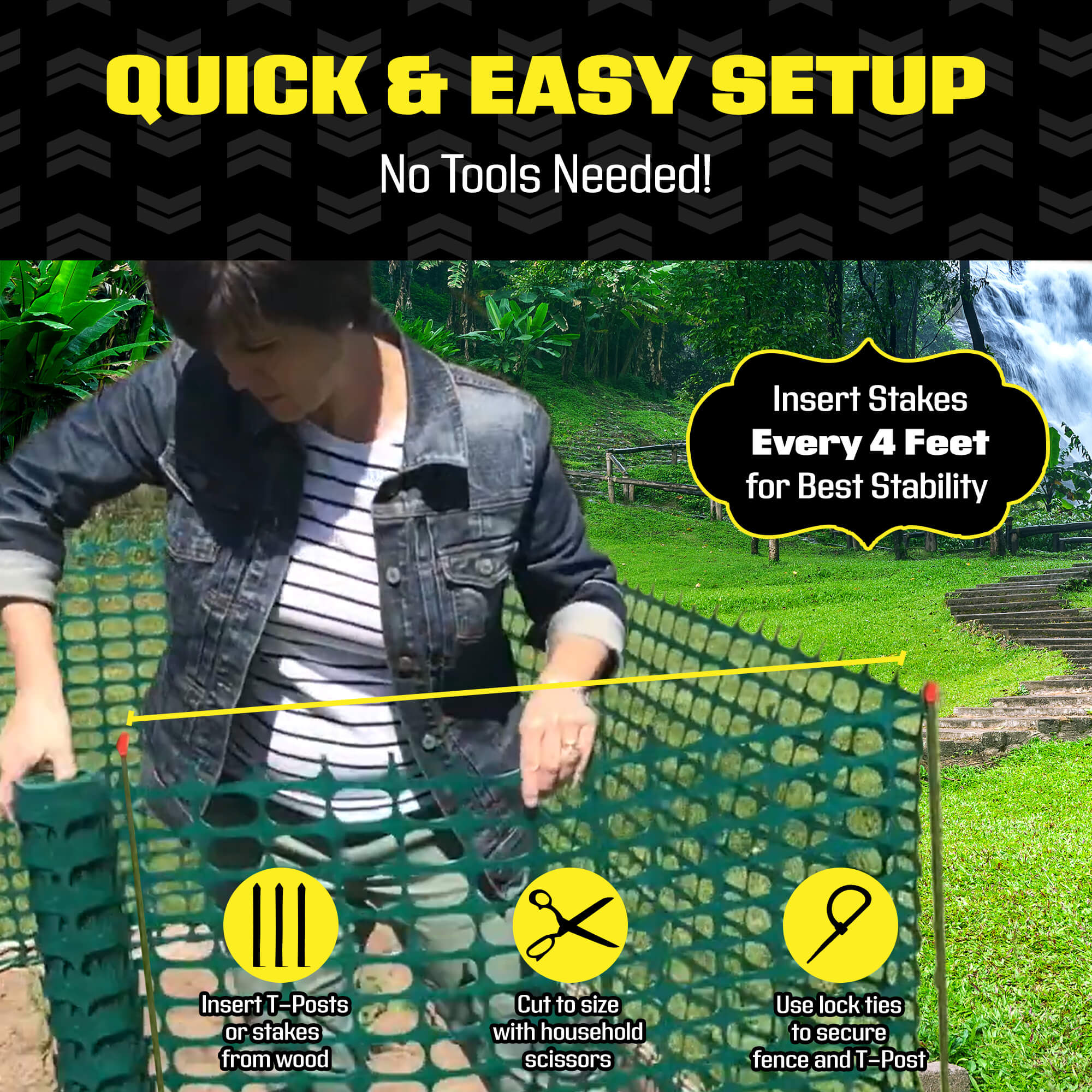 QUICK & EASY SETUP

No Tools Needed!

Insert Stakes
Every 4 Feet
for Best Stability

Insert T-Posts or stakes from wood

Cut to size with household scissors

Use lock ties to secure fence and T-Post