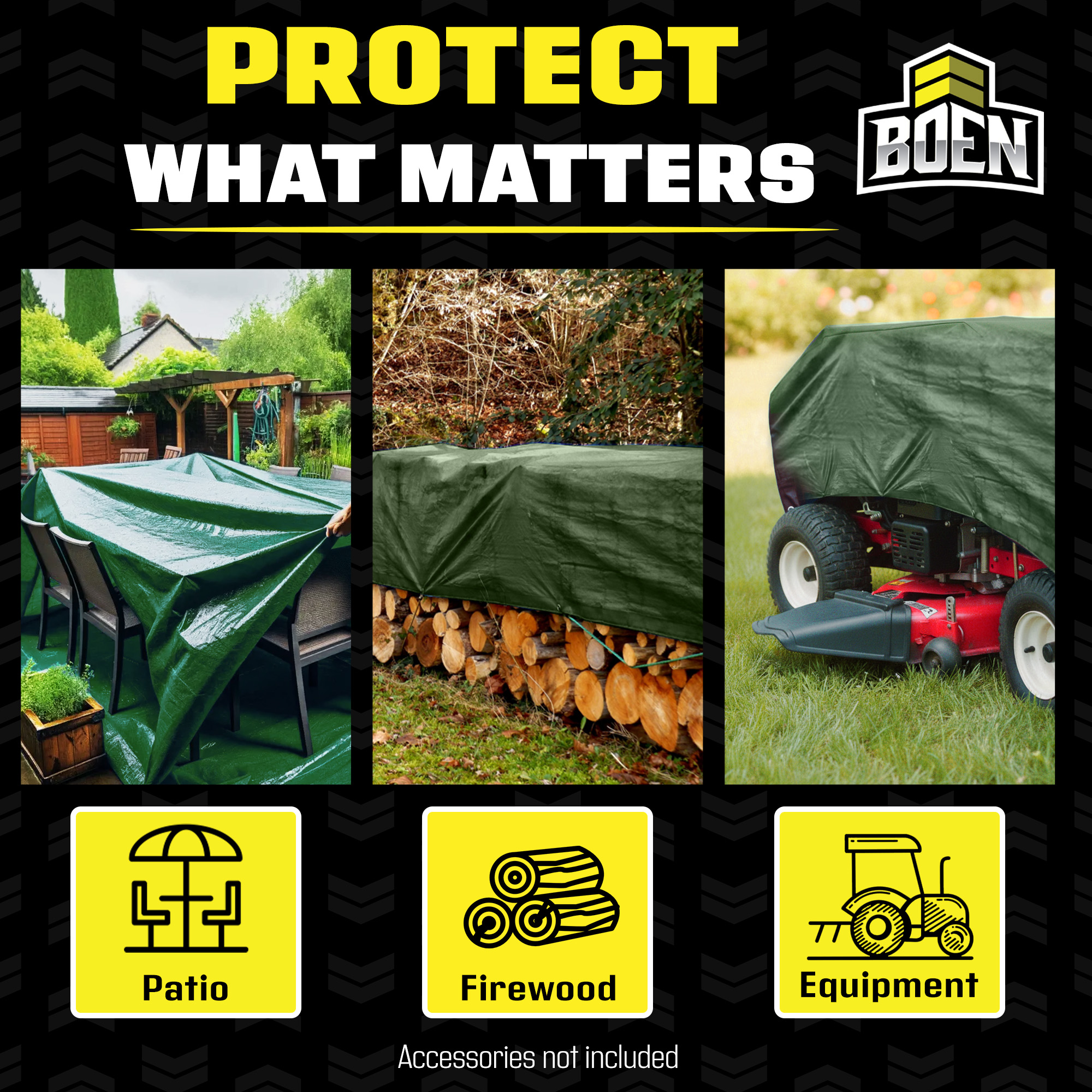 PROTECT
WHAT MATTERS

BOEN

Patio

Firewood

Equipment

Accessories not included