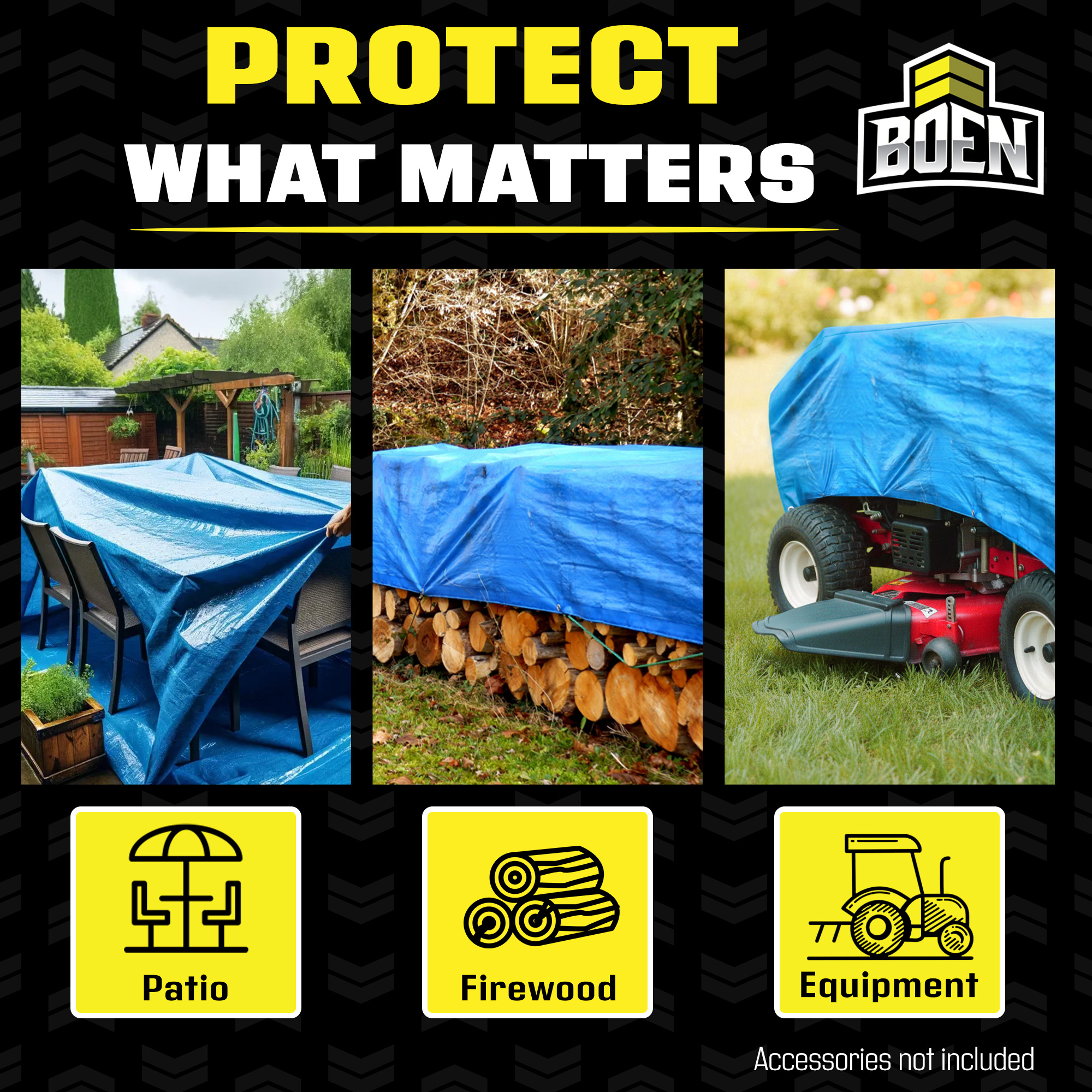 PROTECT
WHAT MATTERS

BOEN

Patio

Firewood

Equipment

Accessories not included