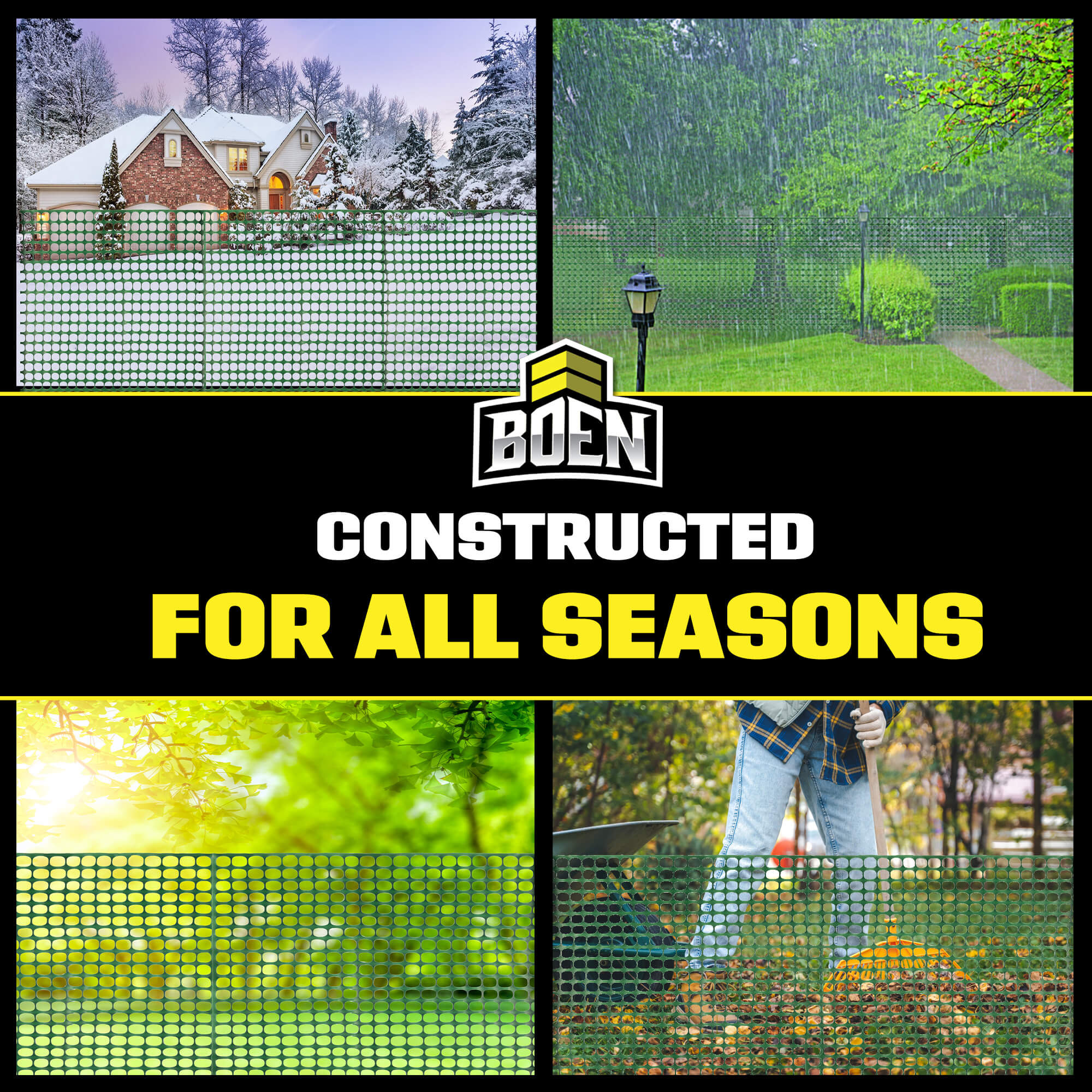 BOEN

CONSTRUCTED

FOR ALL SEASONS