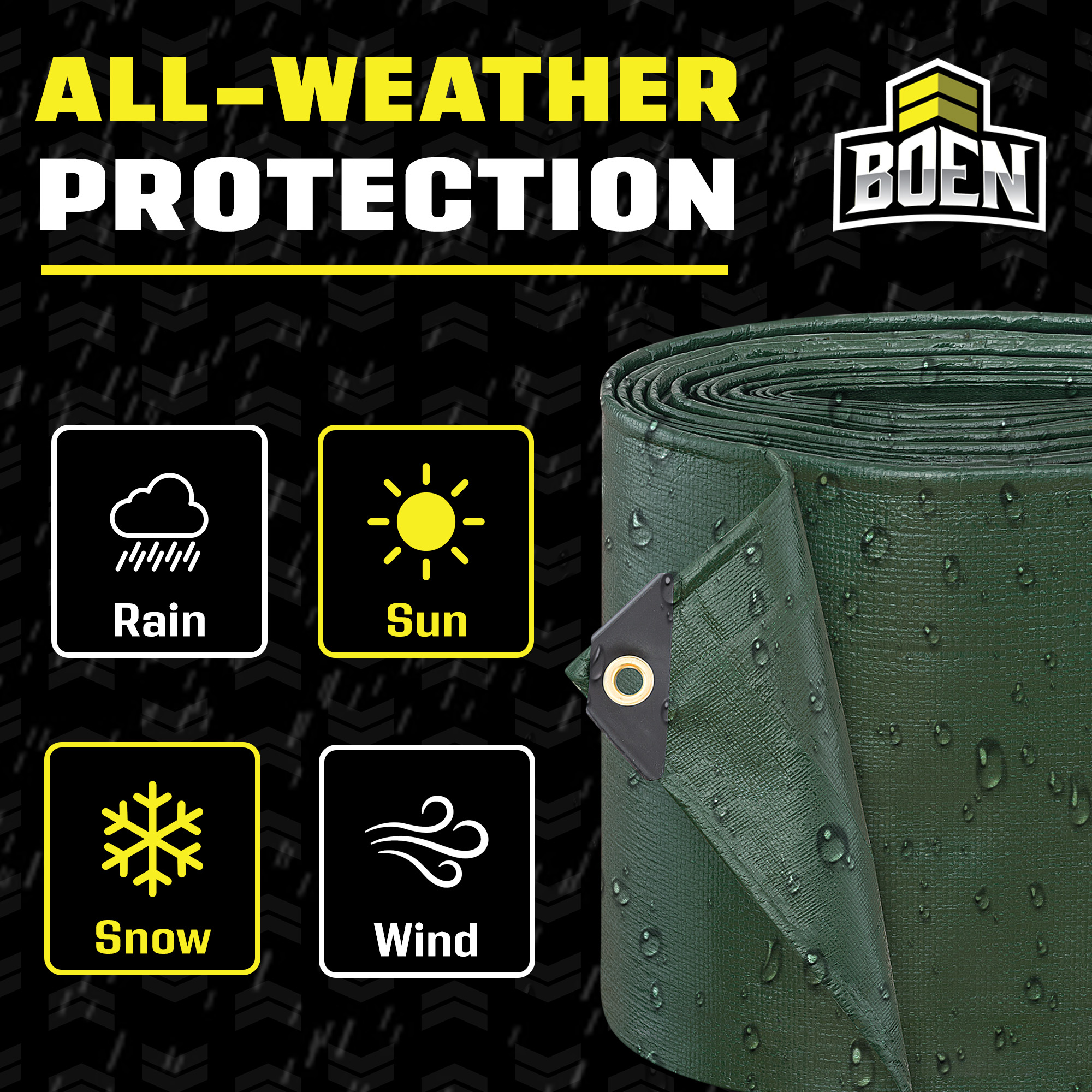 ALL-WEATHER PROTECTION

BOEN

Rain

Sun

Snow

Wind