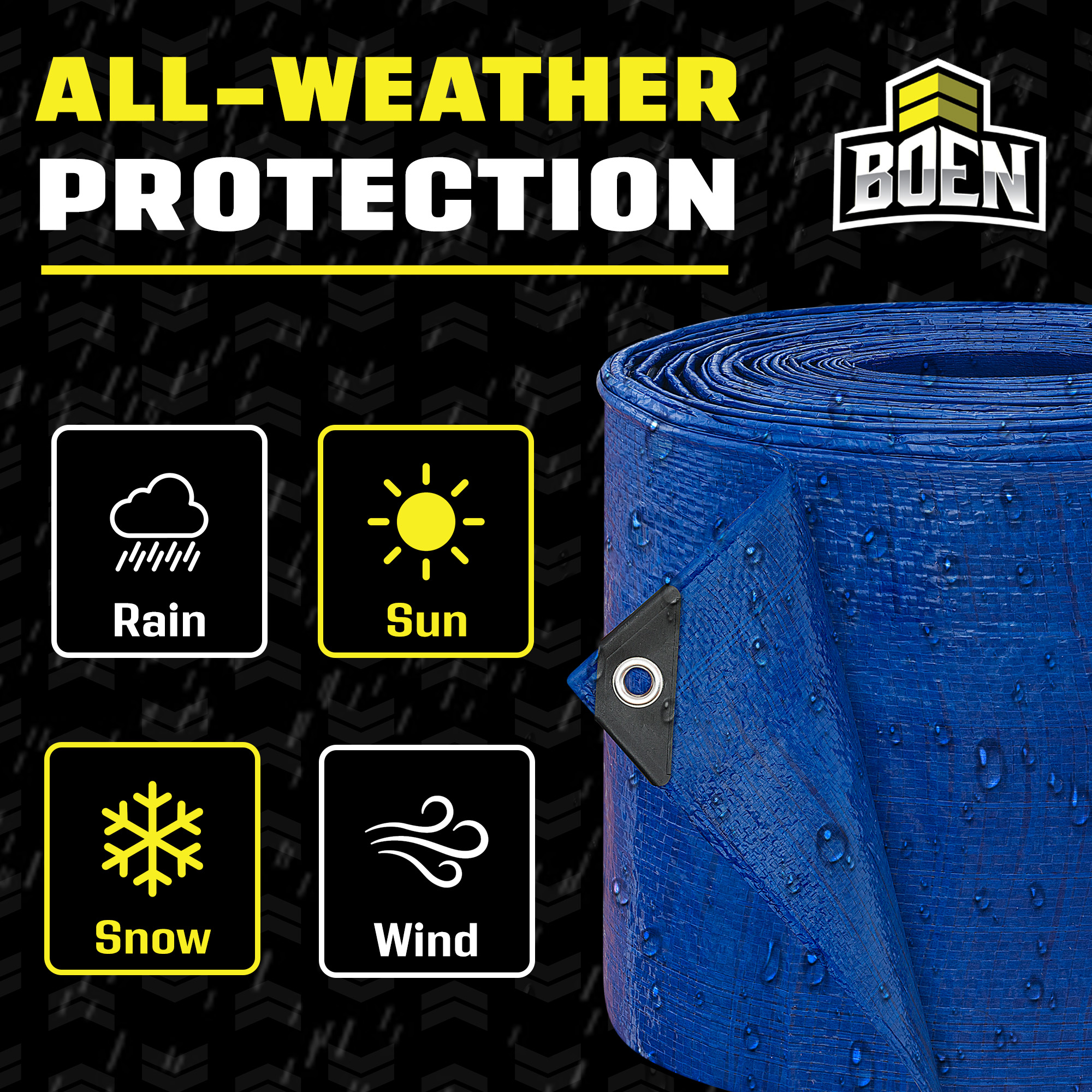 ALL-WEATHER
PROTECTION

BOEN

Rain

Sun

Snow

Wind