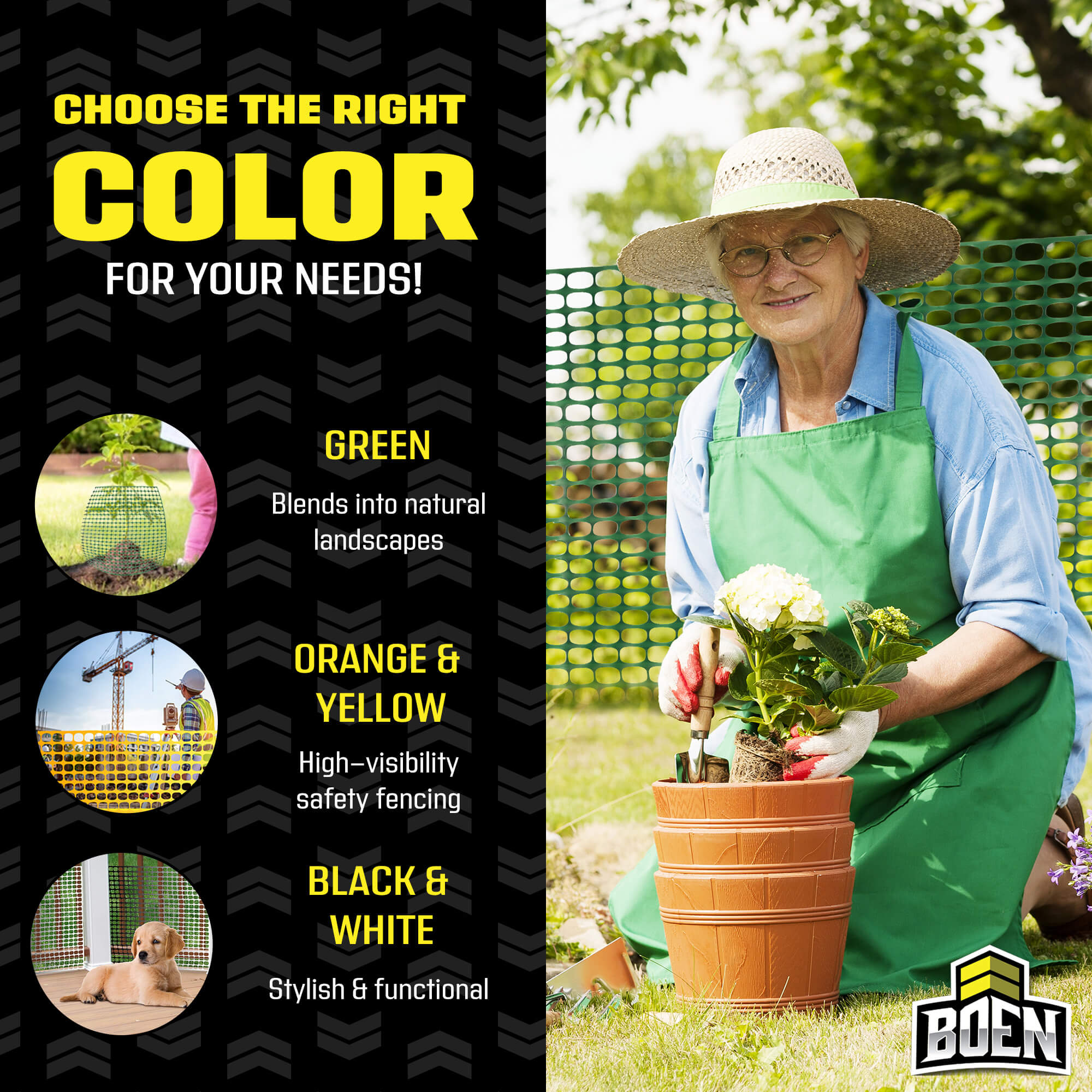 CHOOSE THE RIGHT
COLOR
FOR YOUR NEEDS!

GREEN
Blends into natural landscapes

ORANGE & YELLOW
High-visibility safety fencing

BLACK & WHITE
Stylish & functional

BOEN