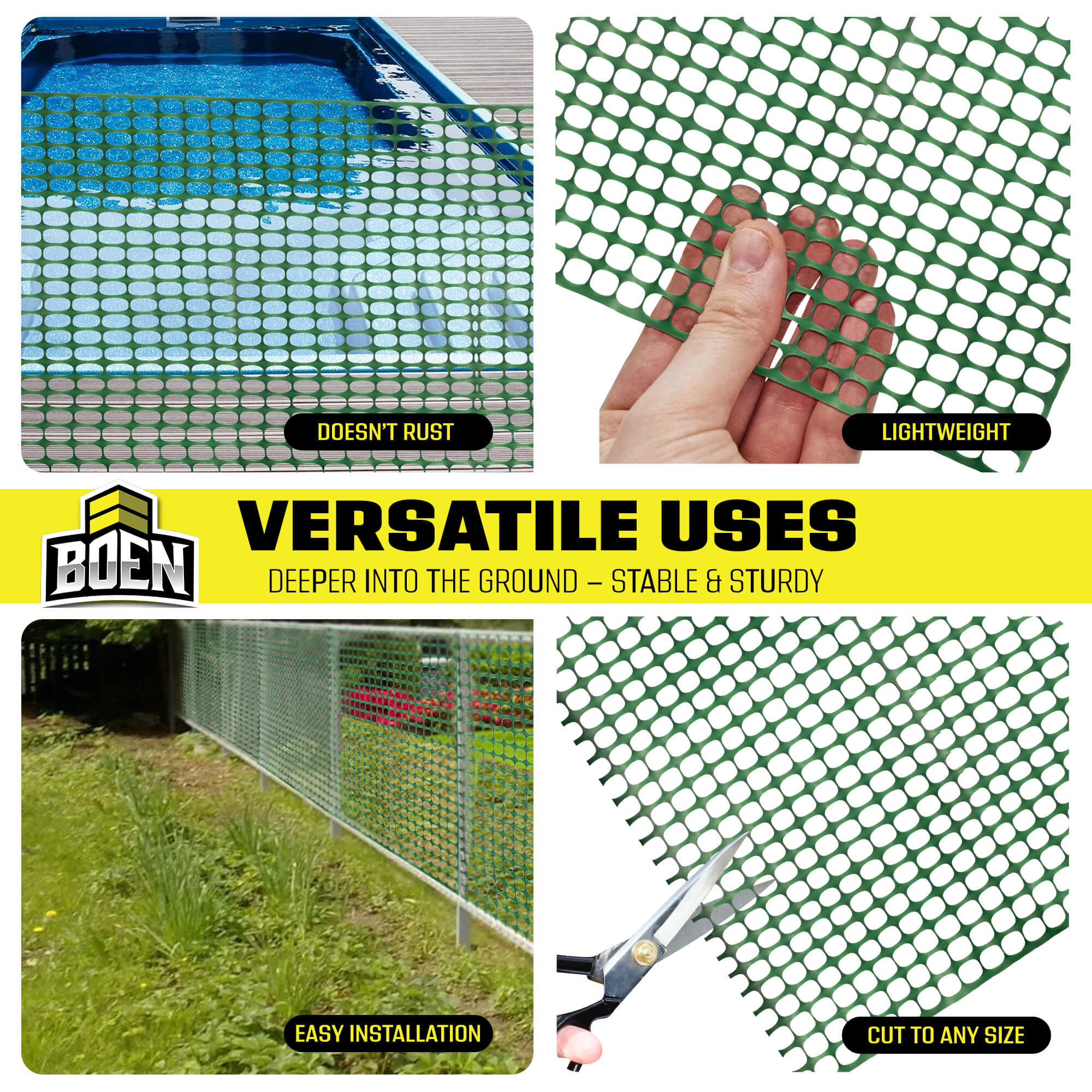 DOESN'T RUST

LIGHTWEIGHT

BOEN

VERSATILE USES

DEEPER INTO THE GROUND – STABLE & STURDY

EASY INSTALLATION

CUT TO ANY SIZE