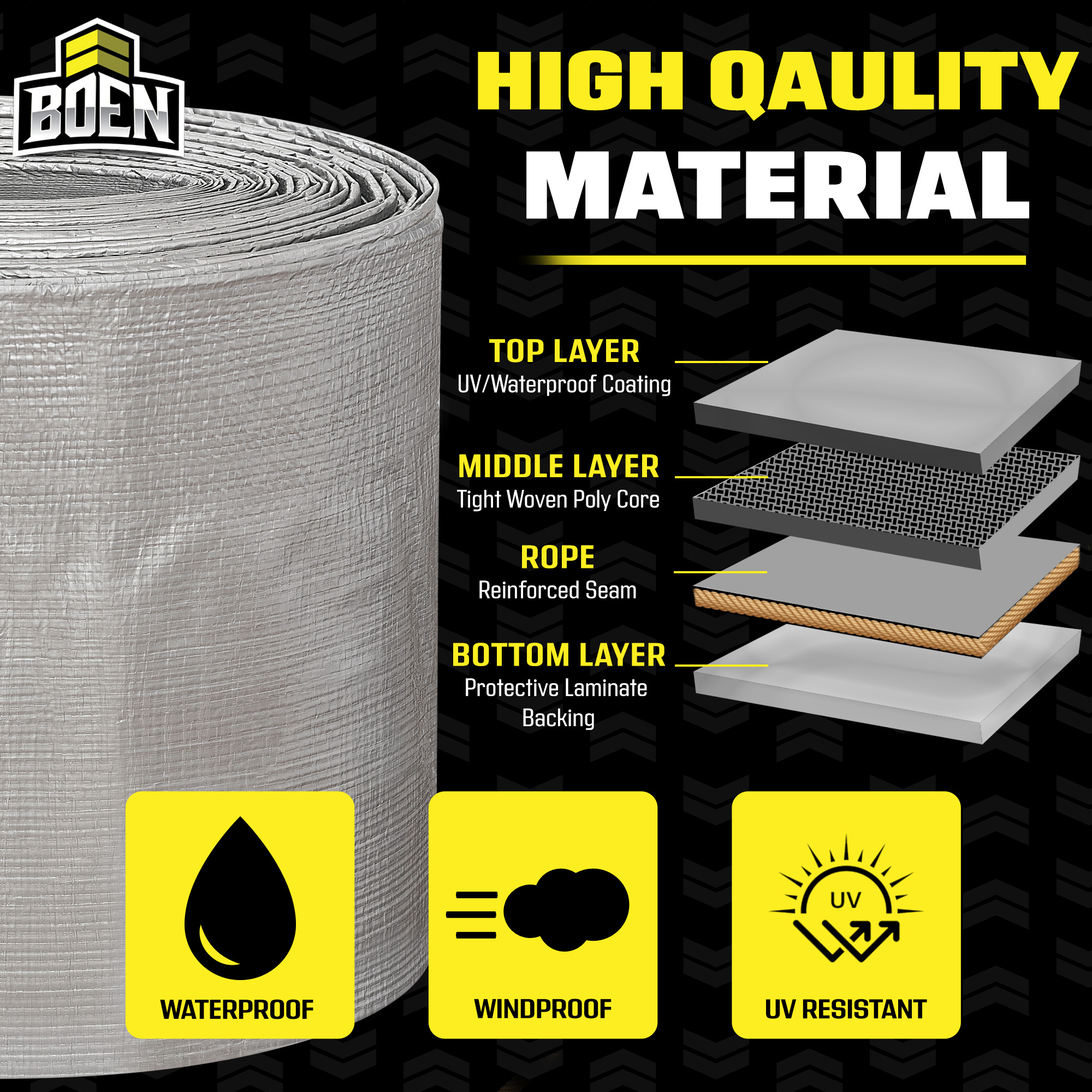 BOEN

HIGH QAULITY MATERIAL

TOP LAYER
UV/Waterproof Coating

MIDDLE LAYER
Tight Woven Poly Core

ROPE
Reinforced Seam

BOTTOM LAYER
Protective Laminate Backing

WATERPROOF

WINDPROOF

UV

UV RESISTANT