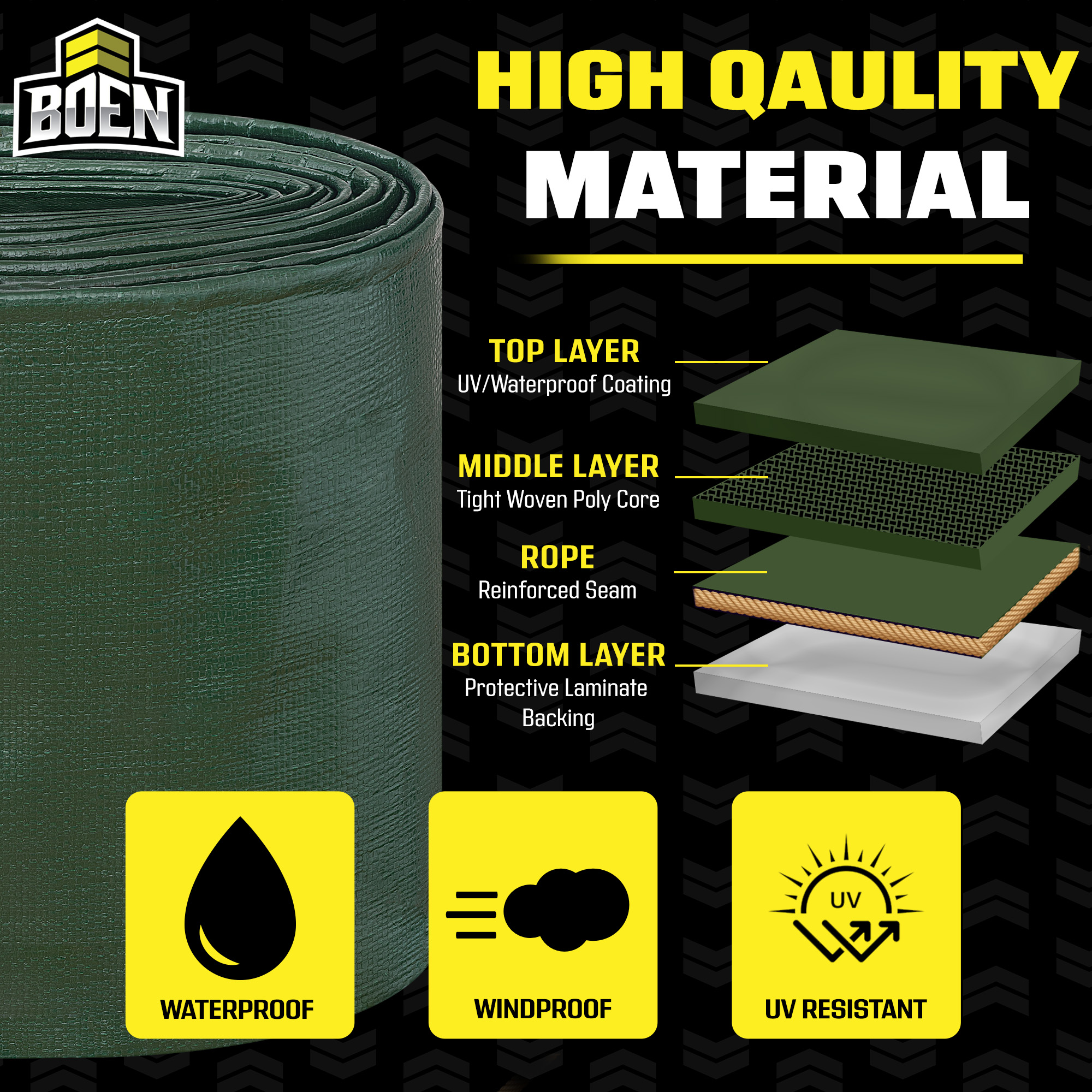 BOEN

HIGH QAULITY MATERIAL

TOP LAYER
UV/Waterproof Coating

MIDDLE LAYER
Tight Woven Poly Core

ROPE
Reinforced Seam

BOTTOM LAYER
Protective Laminate Backing

WATERPROOF

WINDPROOF

UV

UV RESISTANT