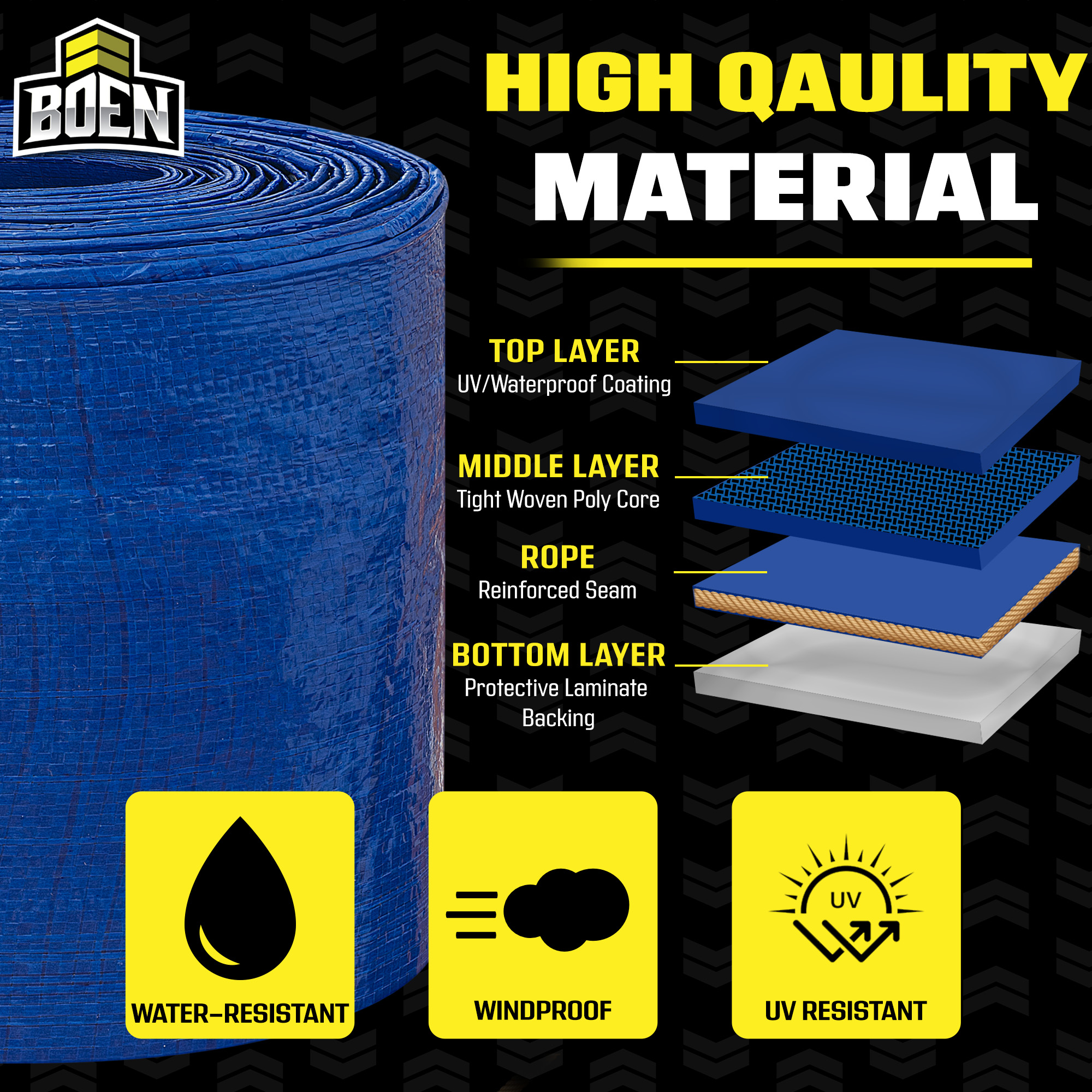 BOEN

HIGH QAULITY MATERIAL

TOP LAYER
UV/Waterproof Coating

MIDDLE LAYER
Tight Woven Poly Core

ROPE
Reinforced Seam

BOTTOM LAYER
Protective Laminate Backing

WATER–RESISTANT

WINDPROOF

UV

UV RESISTANT