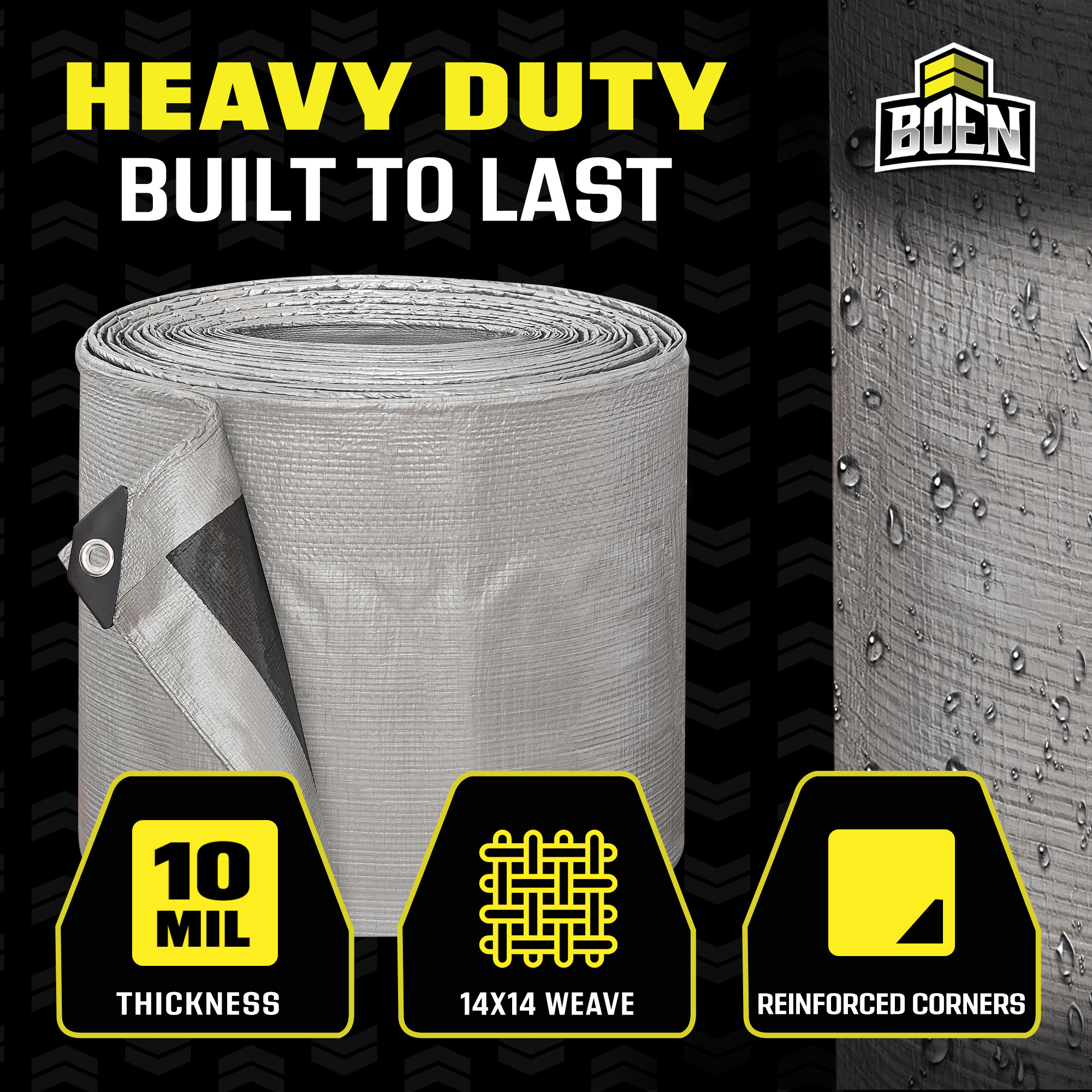 HEAVY DUTY
BUILT TO LAST

BOEN

10
MIL
THICKNESS

14X14 WEAVE

REINFORCED CORNERS