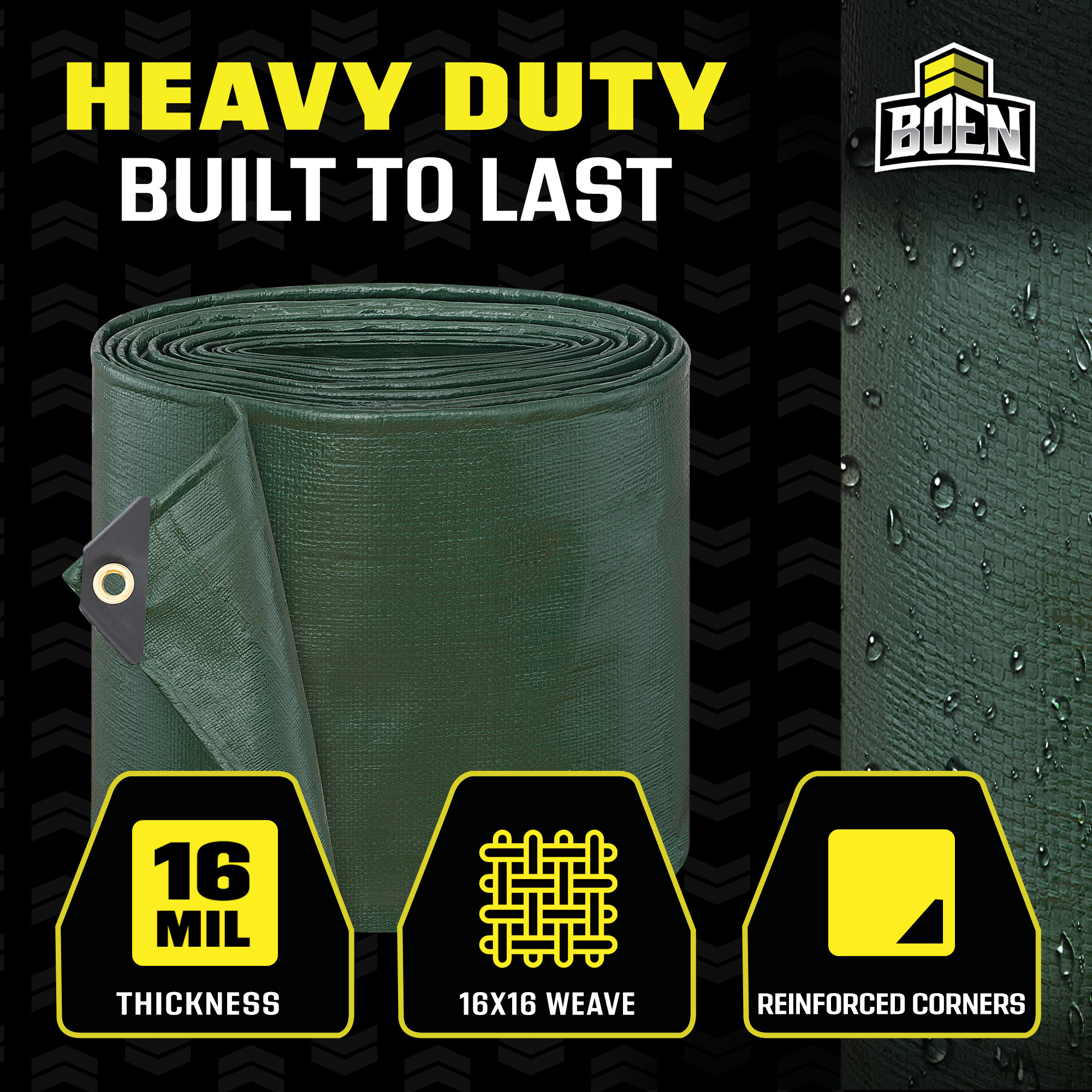 HEAVY DUTY
BUILT TO LAST

BOEN

16 MIL
THICKNESS

16X16 WEAVE

REINFORCED CORNERS