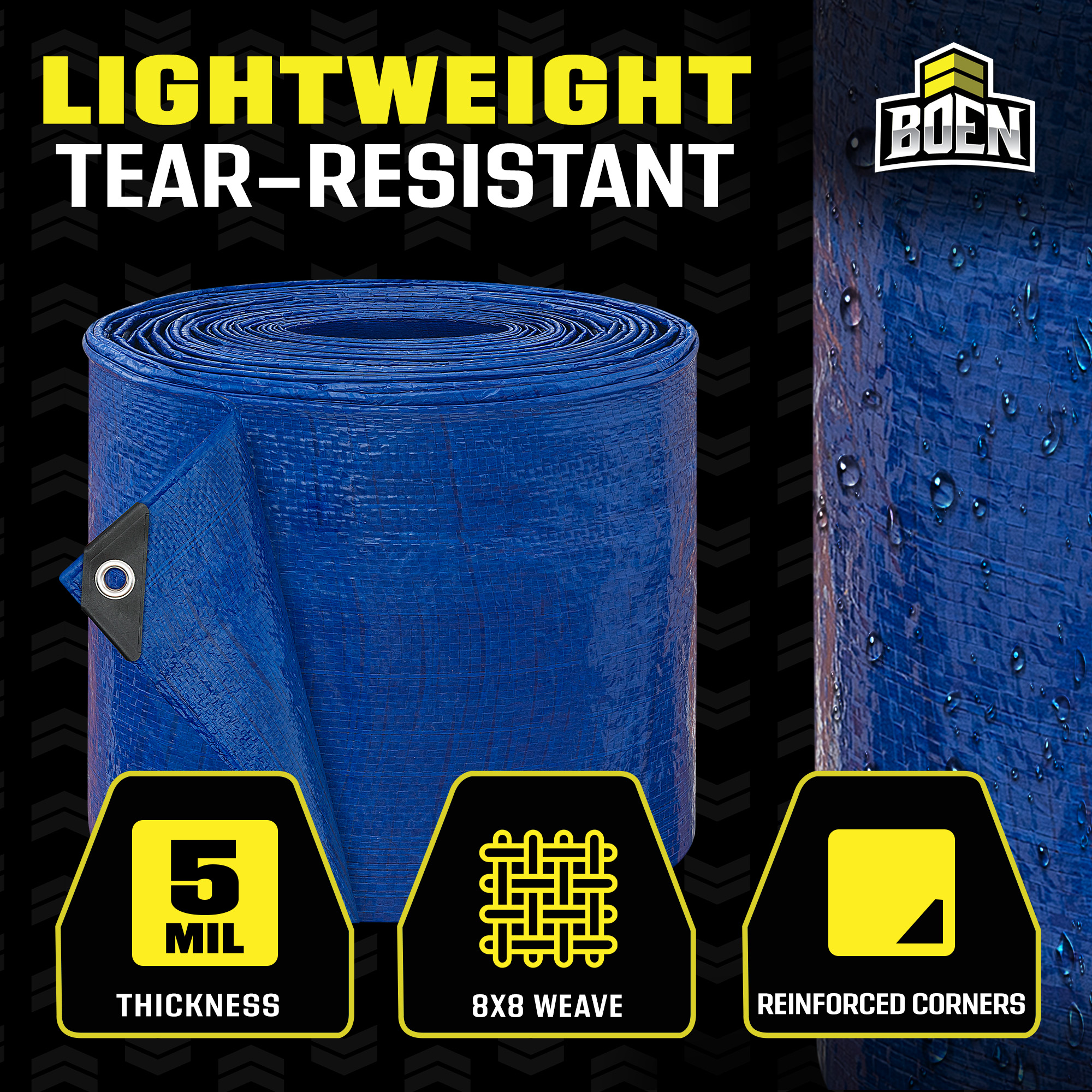 LIGHTWEIGHT
TEAR-RESISTANT

BOEN

5 MIL
THICKNESS

8X8 WEAVE

REINFORCED CORNERS